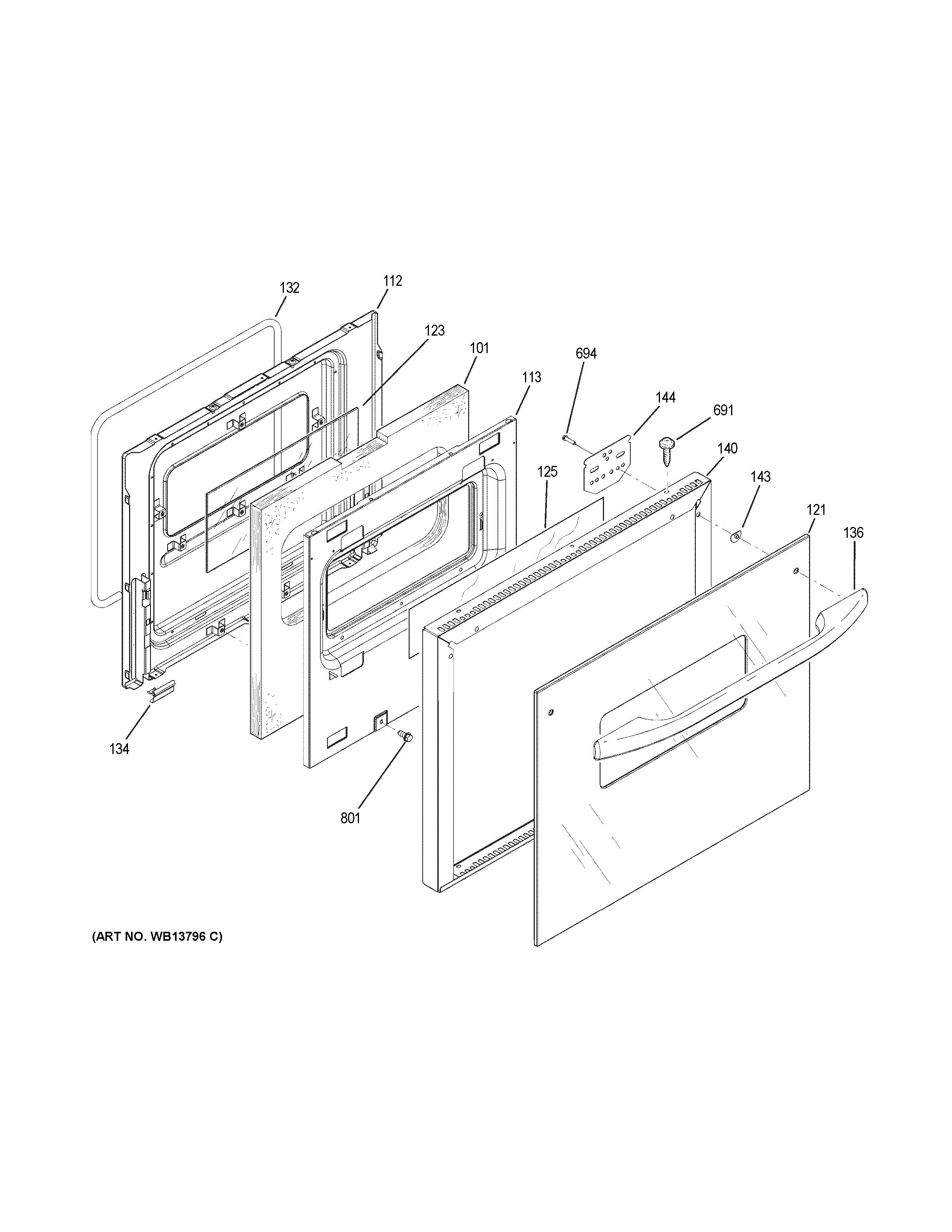 132
112
123
101
113
694
144
691
140
125
143
121
136
134
801
(ART NO. WB13796 C)