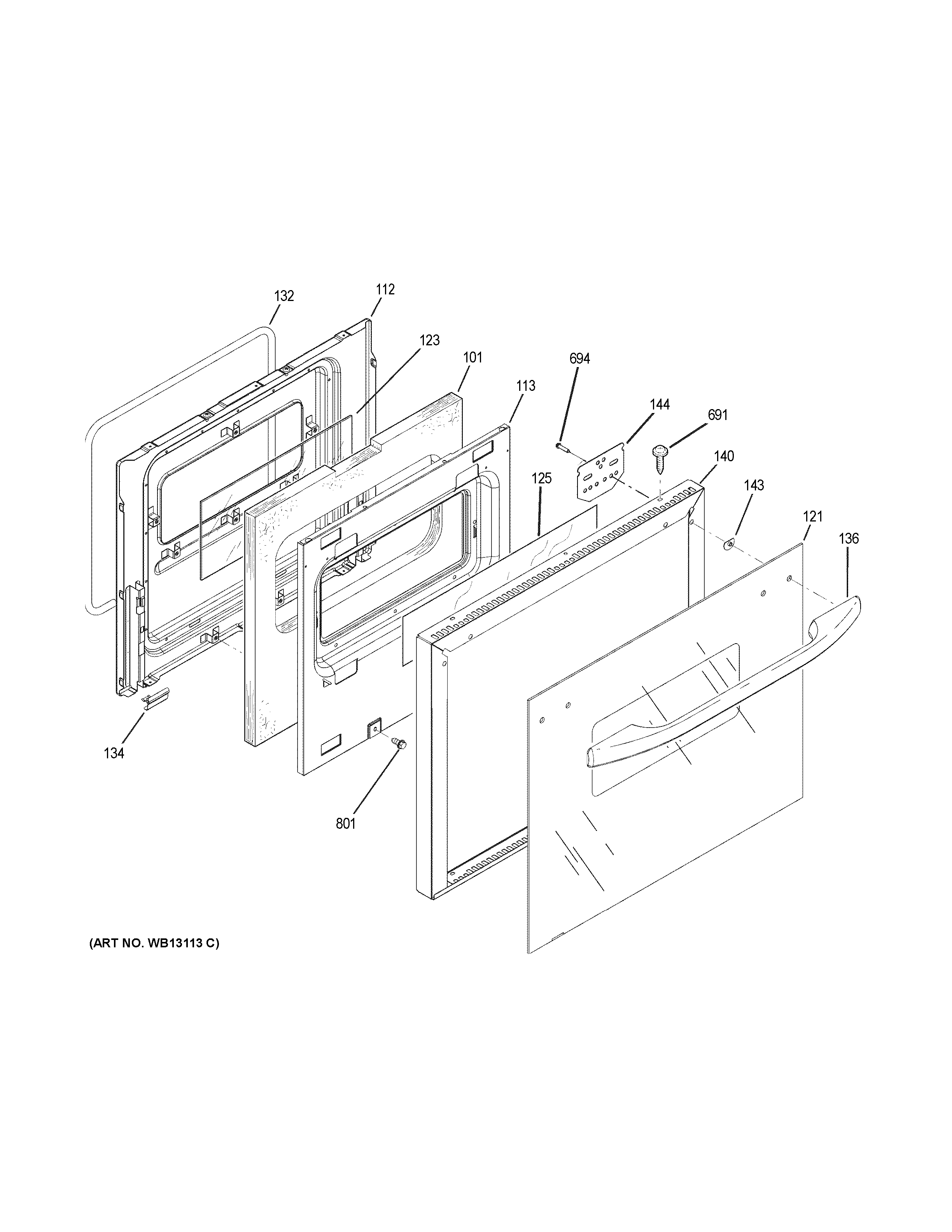 132
112
123
101
113
694
144
691
140
125
143
121
136
134
801

(ART NO. WB13113 C)