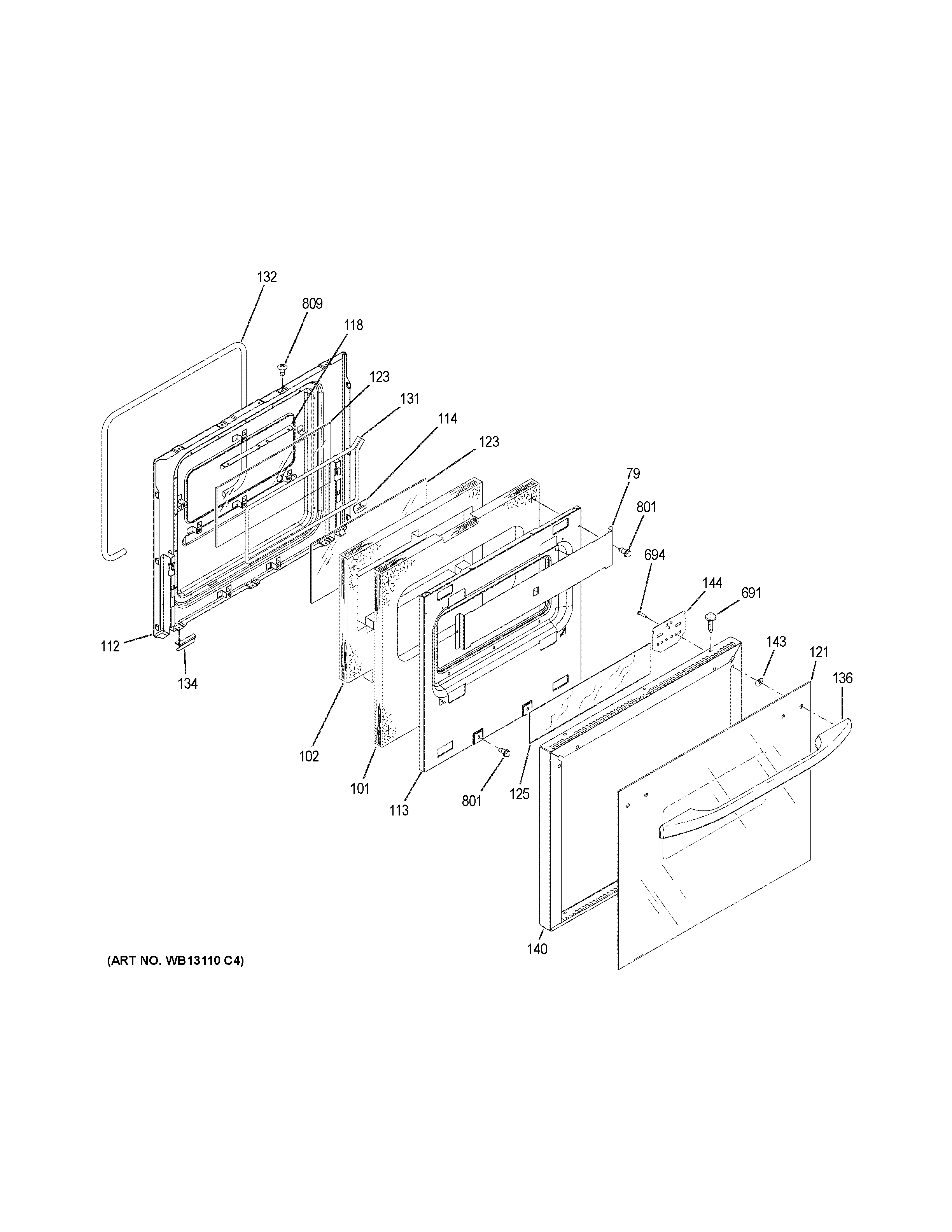 132
809
118
123
131
114
123
79
801
694
144
691
143
121
136
112
134
102
101
113
801
125
140
(ART NO. WB13110 C4)