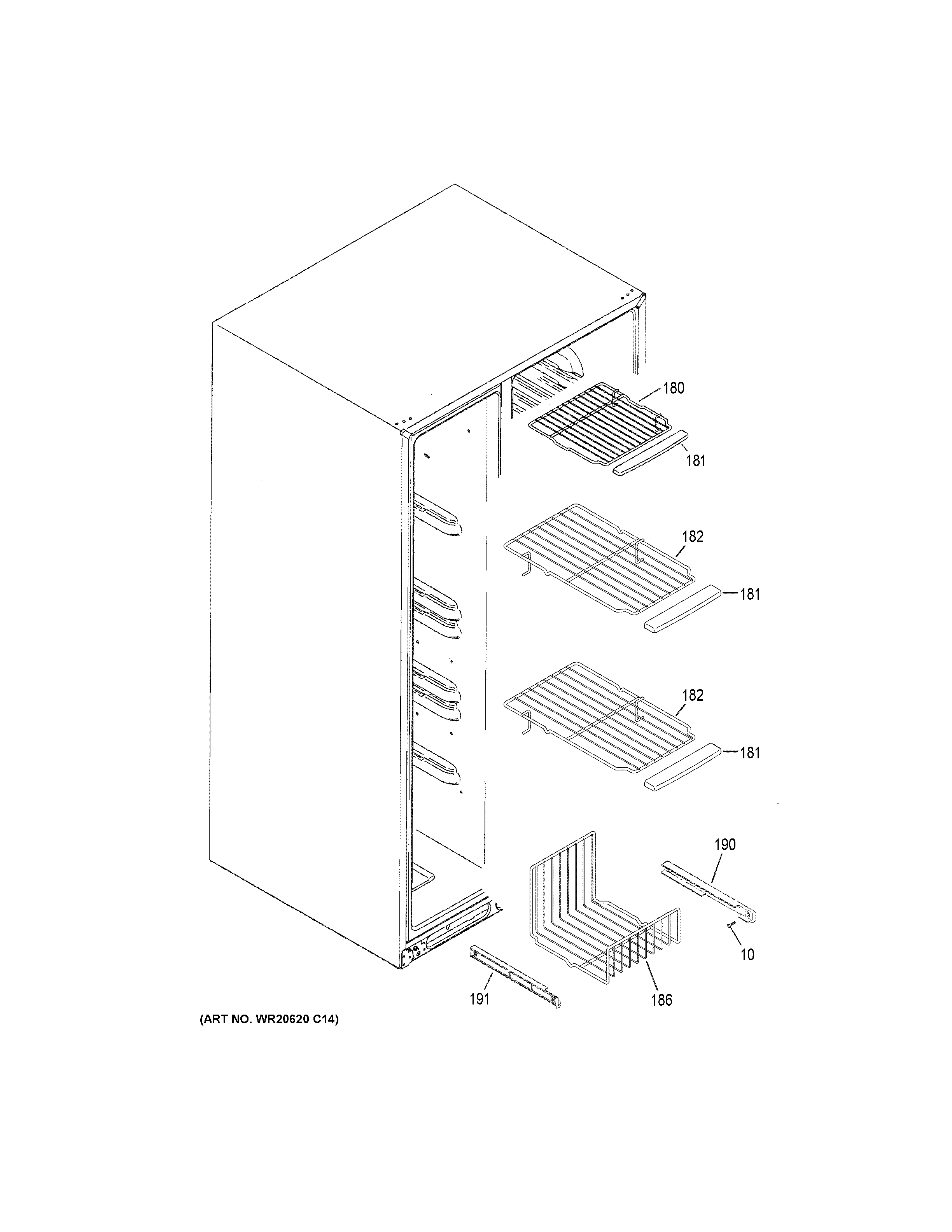 180
181
182
181
182
181
190
10
191
186
(ART NO. WR20620 C14)