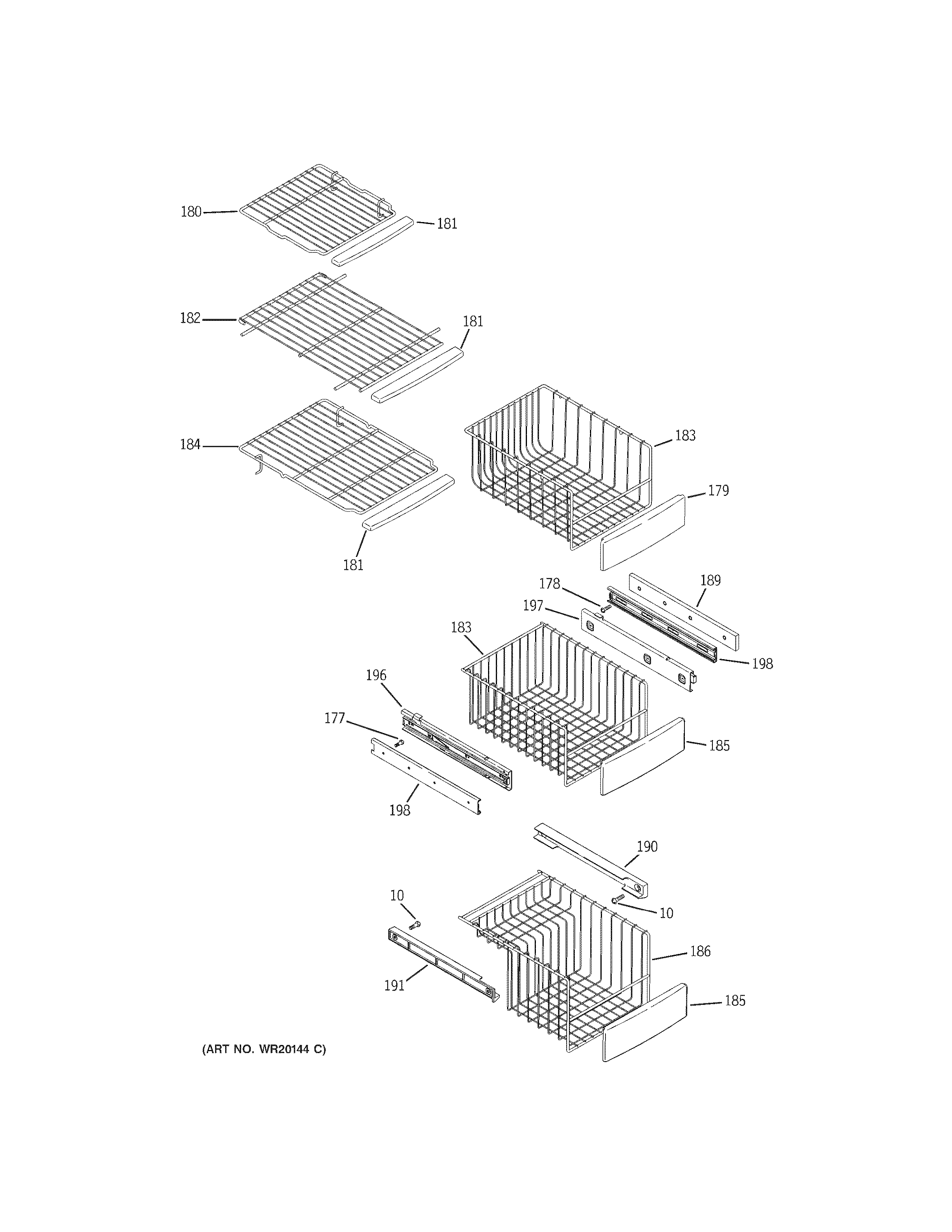 180
181
182
181
184
183
179
181
178
189
197
183
198
196
177
185
198
190
10
10
186
191
185
(ART NO. WR20144 C)