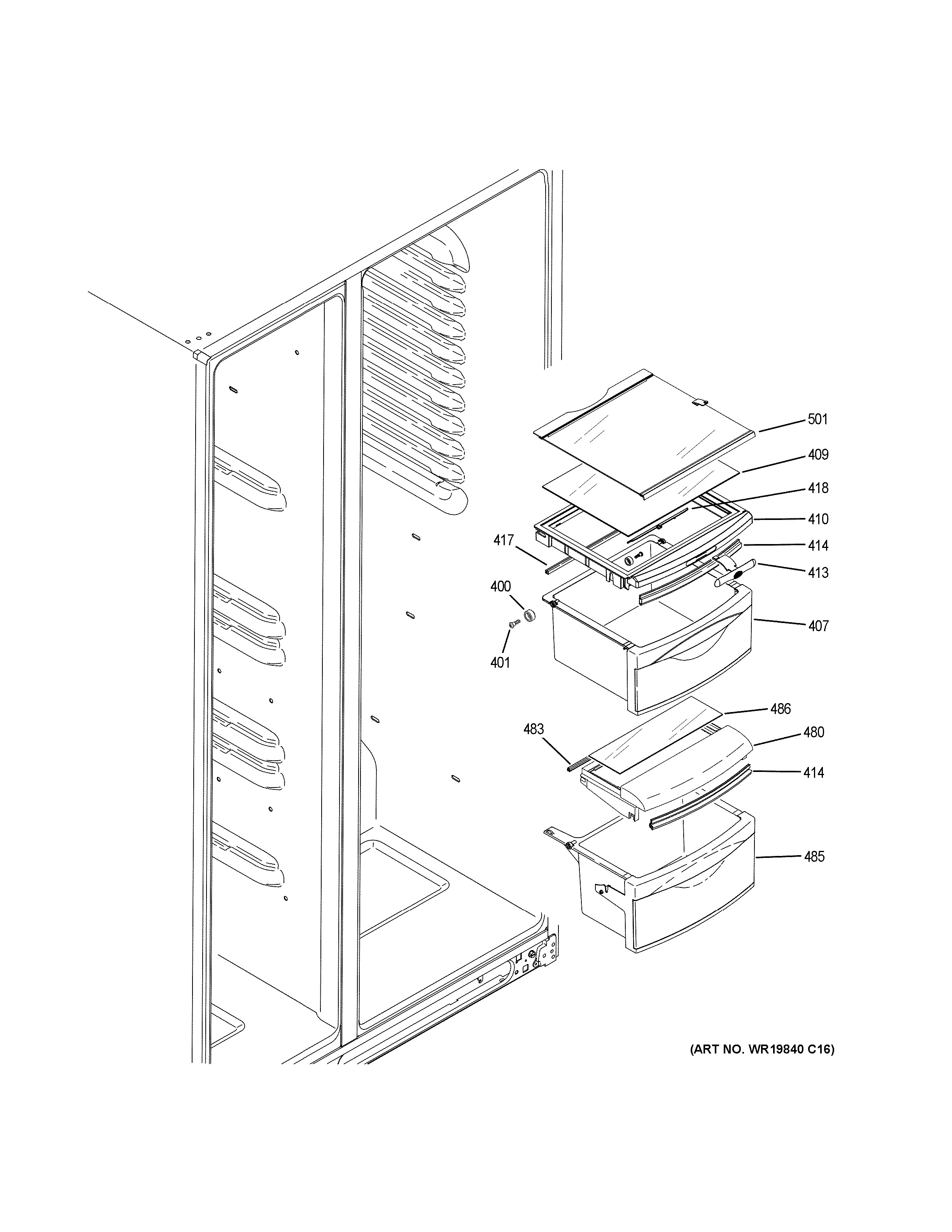 501
409
418
410
417
414
413
400
407
401
486
483
480
414
485
(ART NO. WR19840 C16)