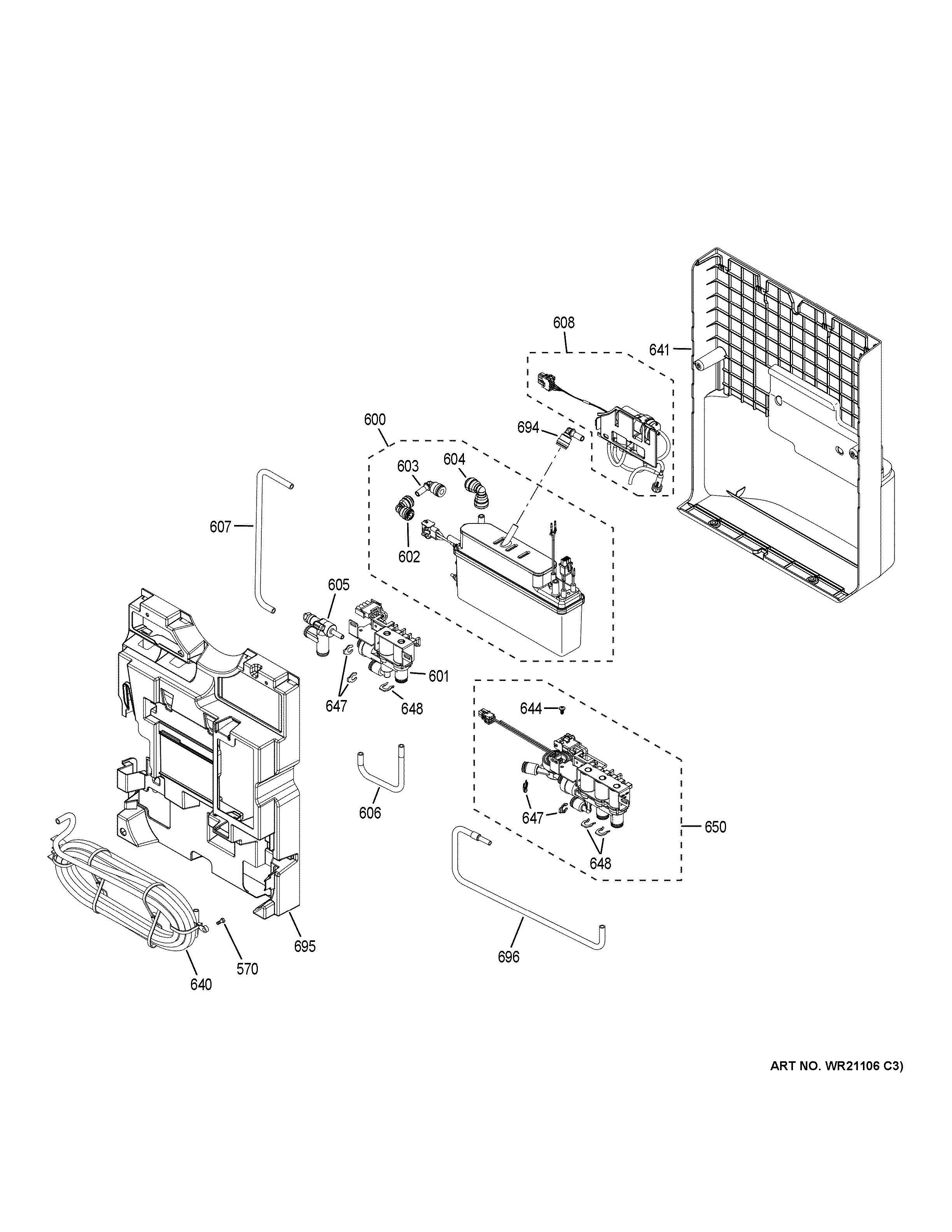 608
641
600
694
603
604
607
602
605
601
647
648
644
606
647
650
648
695
570
640
696
ART NO. WR21106 C3)