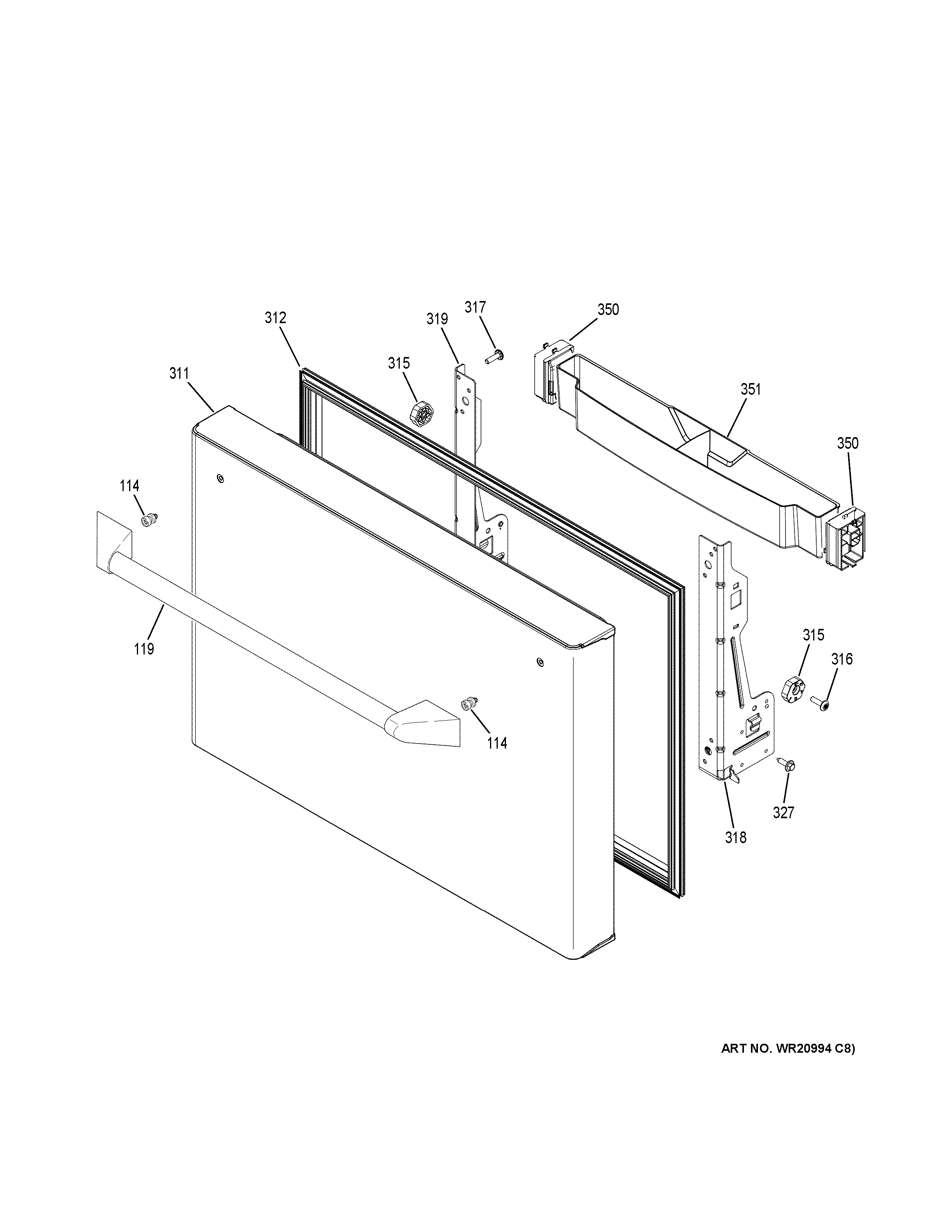 317
350
312
319
315
311
351
350
114
119
315
316
114
327
318
ART NO. WR20994 C8)