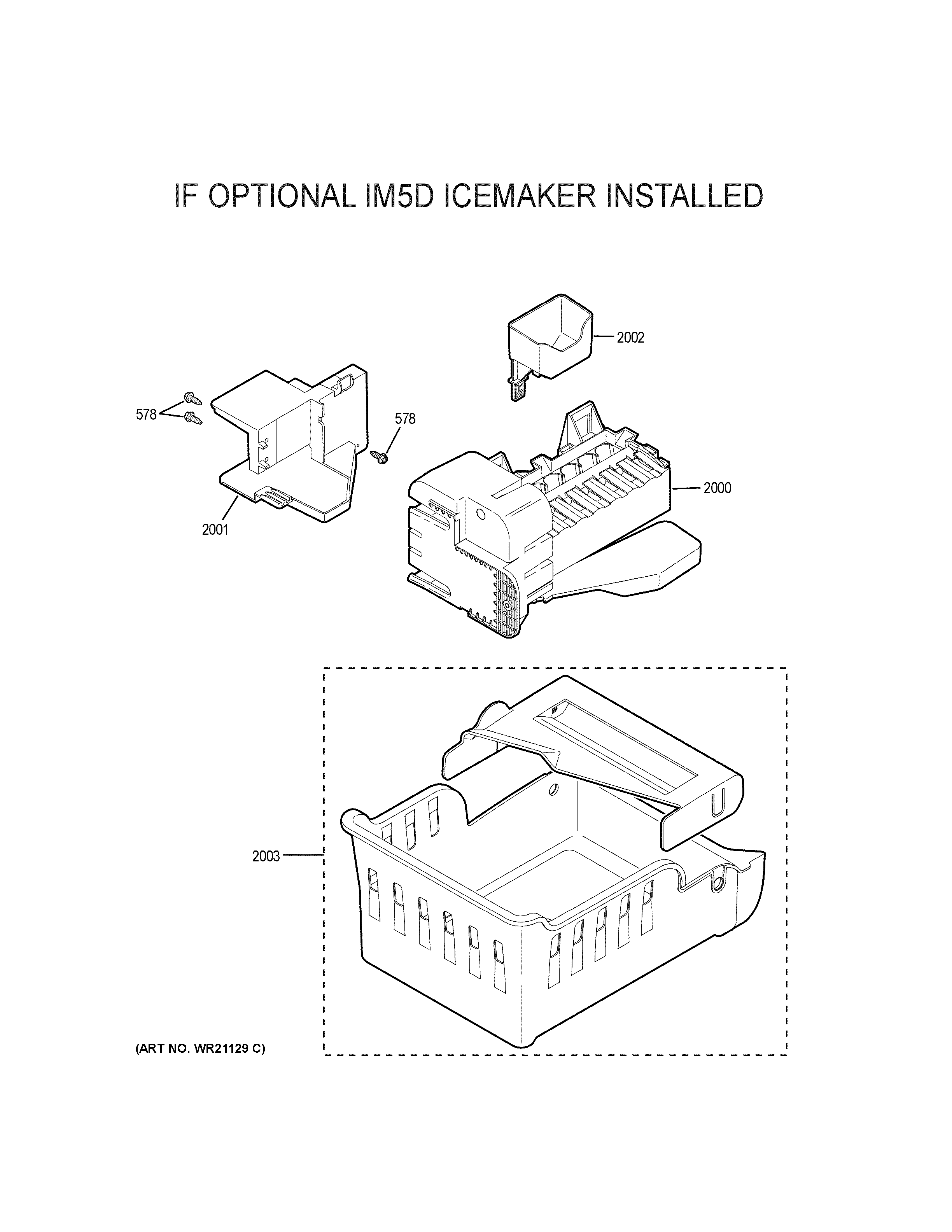 IF OPTIONAL IM5D ICEMAKER INSTALLED

2002

578

578

2000

2001

2003

(ART NO. WR21129 C)