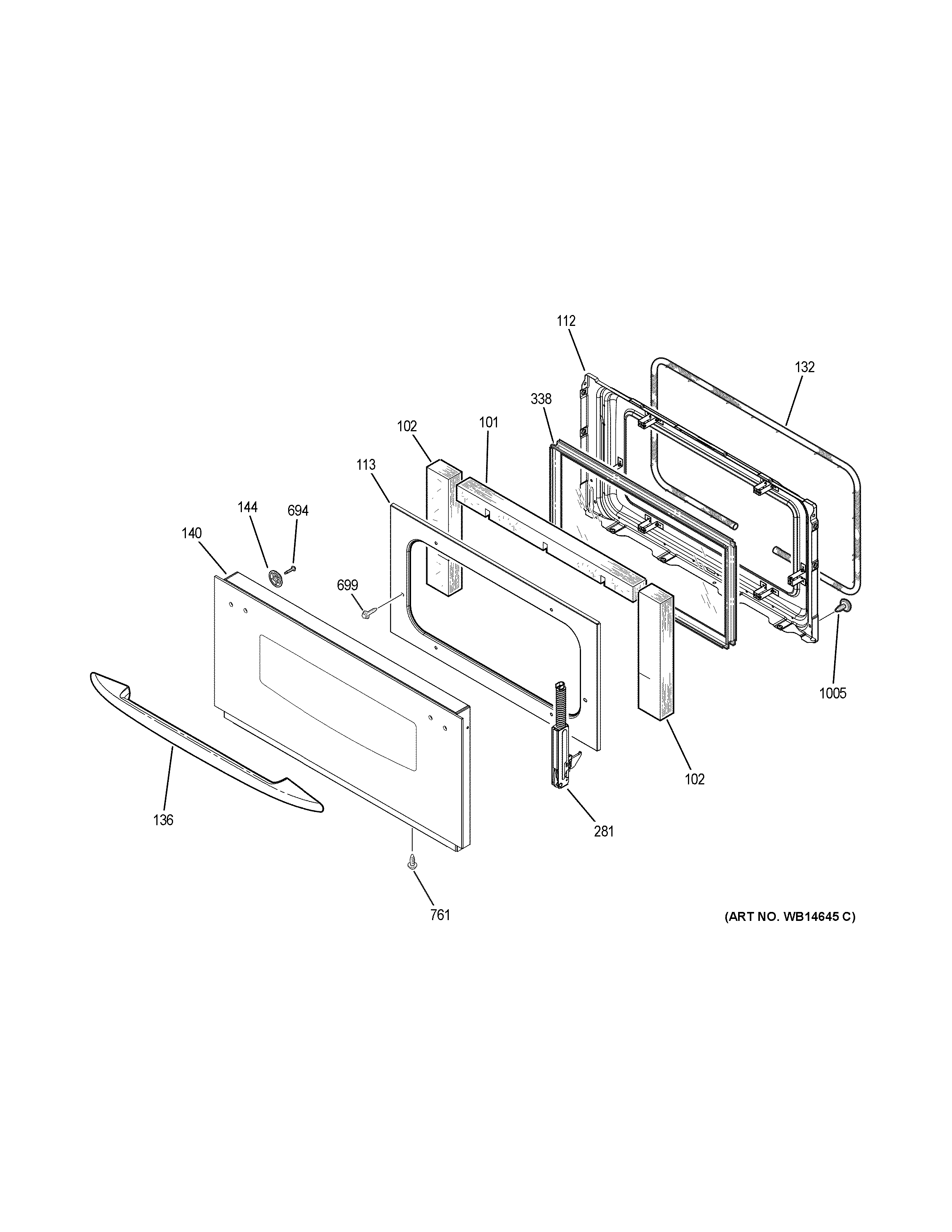 112
132
338
102
101
113
144
694
140
699
1005
102
136
281
761
(ART NO. WB14645 C)