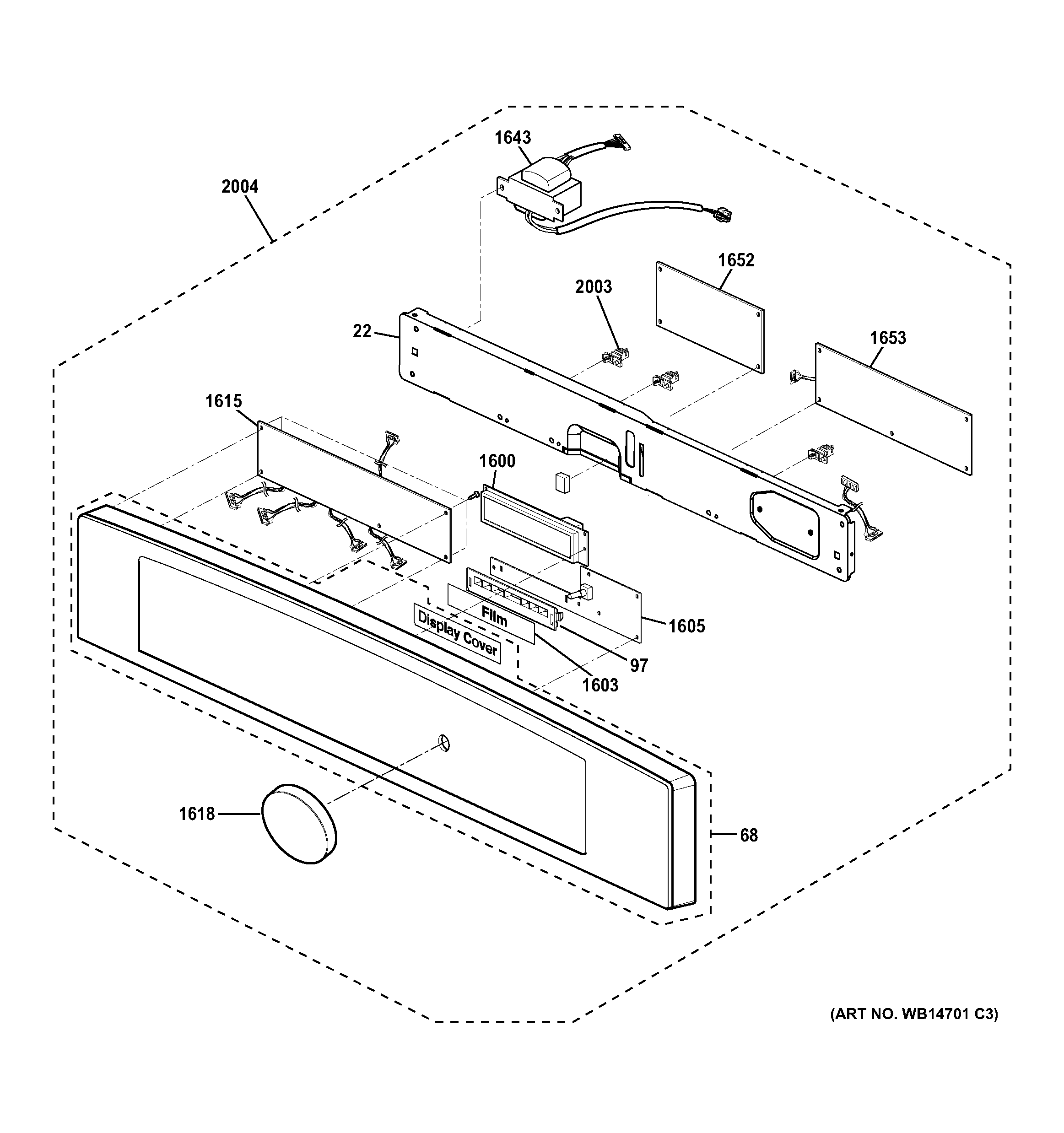 1643

2004

1652

2003

22

1653

1615

1600

Film

Display Cover

1605

97

1603

1618

68

(ART NO. WB14701 C3)