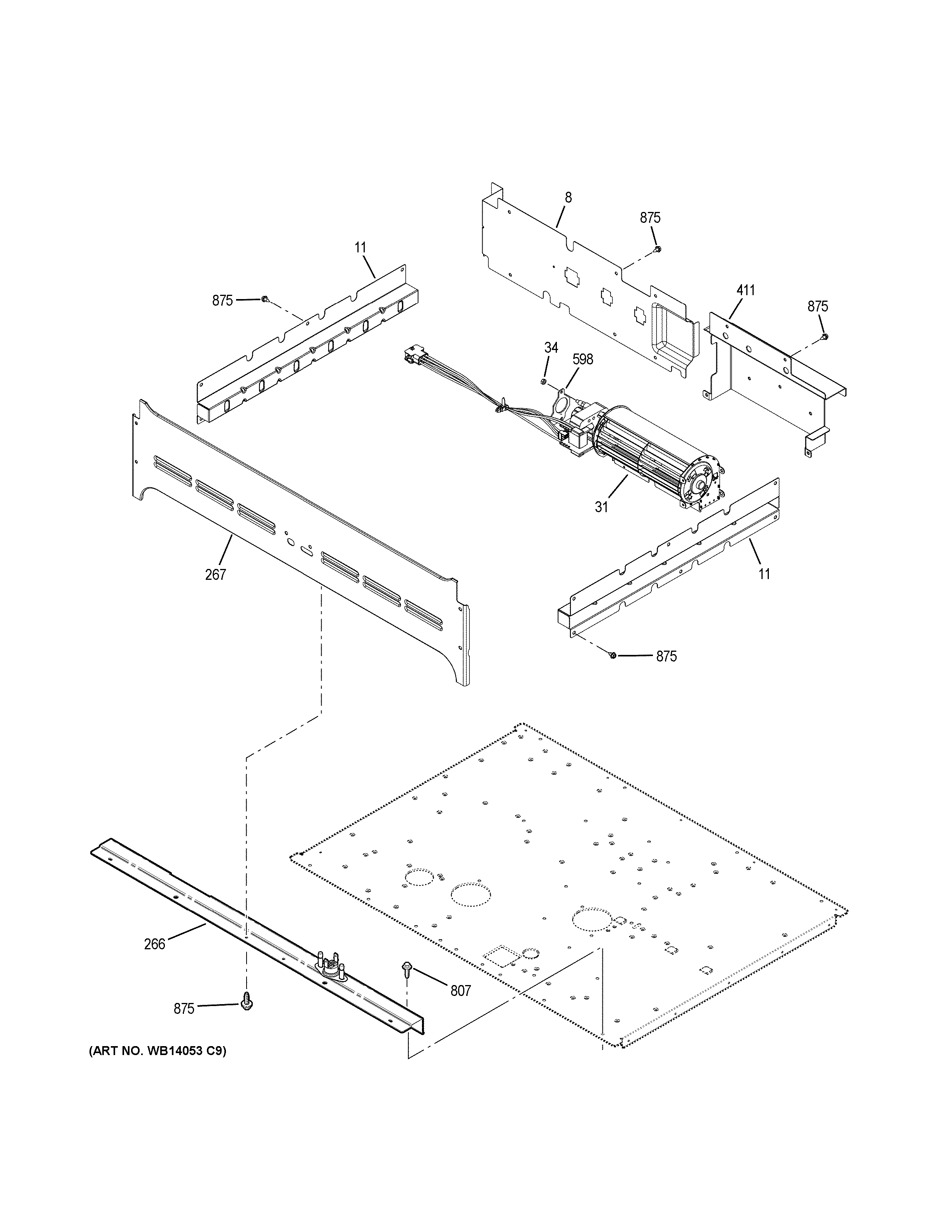 8

875

11

875

411

875

34

598

31

267

11

875

266

807

875

(ART NO. WB14053 C9)