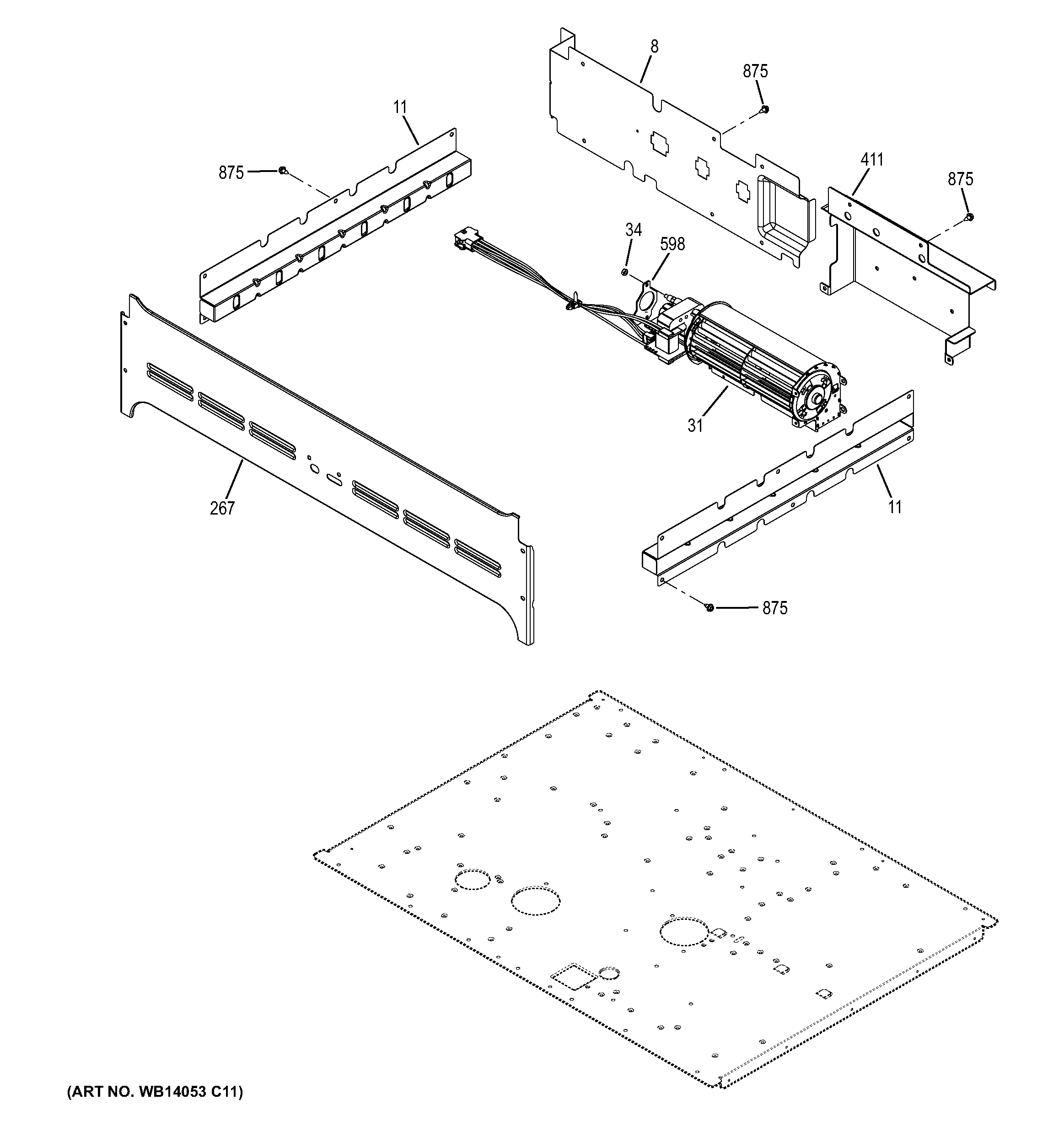 8

875

11

875

411

875

34

598

31

267

11

875

(ART NO. WB14053 C11)