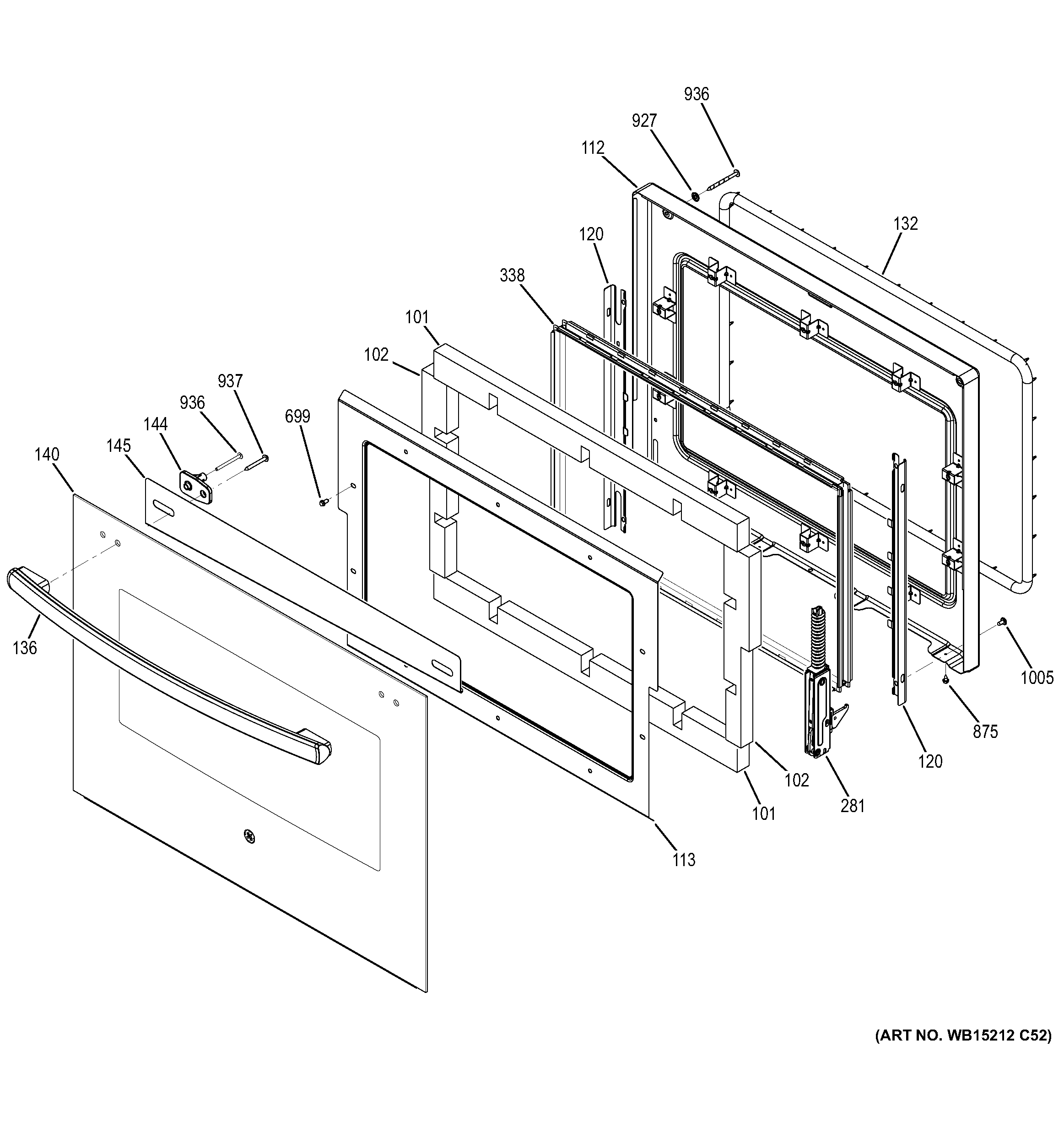 936
927
112
132
120
338
101
102
937
936
699
144
145
140
136
1005
875
120
102
281
101
113

(ART NO. WB15212 C52)