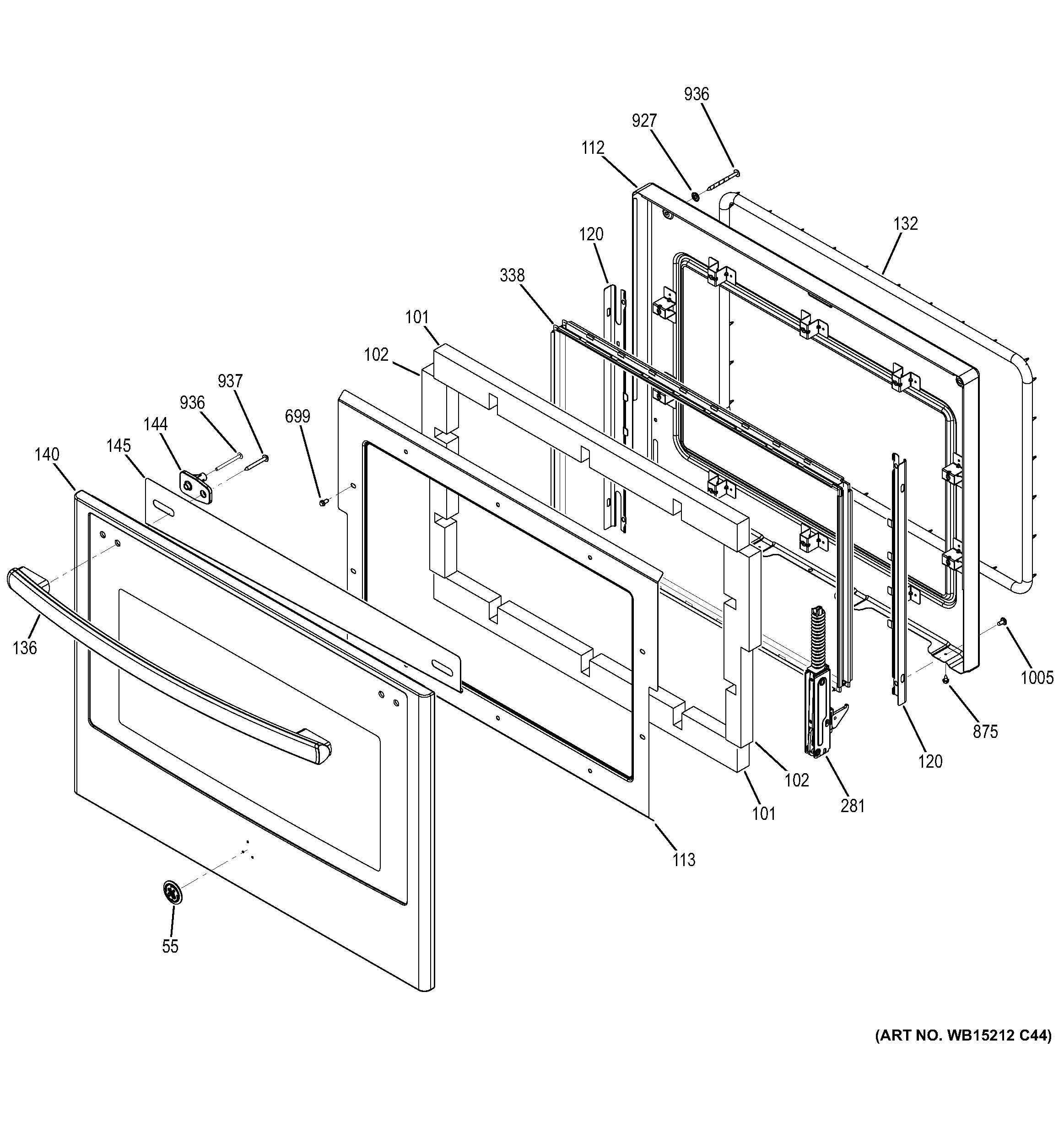 936
927
112
132
120
338
101
102
937
936
699
144
145
140
136
1005
875
120
102
281
101
113
55
(ART NO. WB15212 C44)