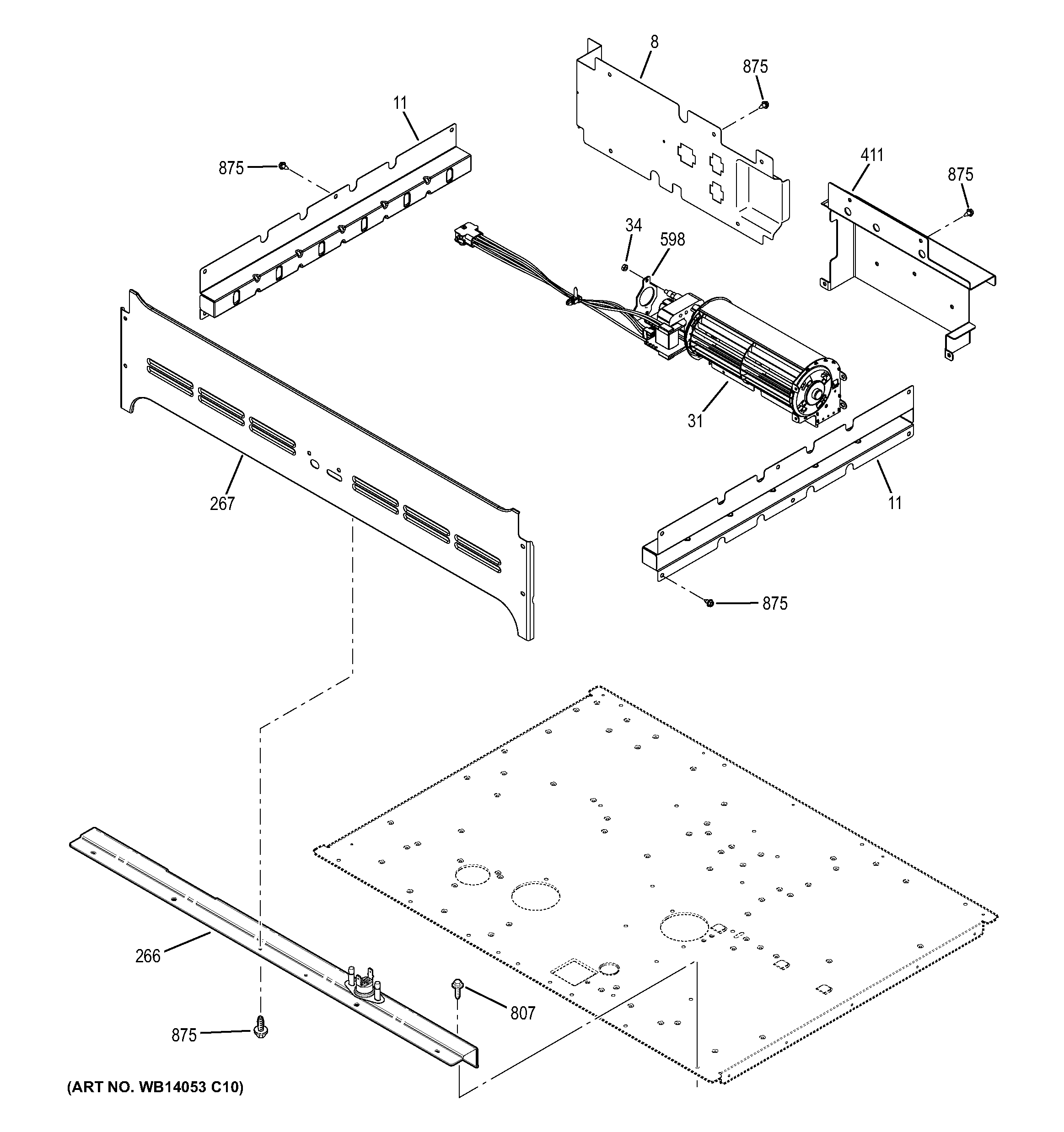 8
875
11
875
411
875
34
598
31
267
11
875
266
807
875
(ART NO. WB14053 C10)