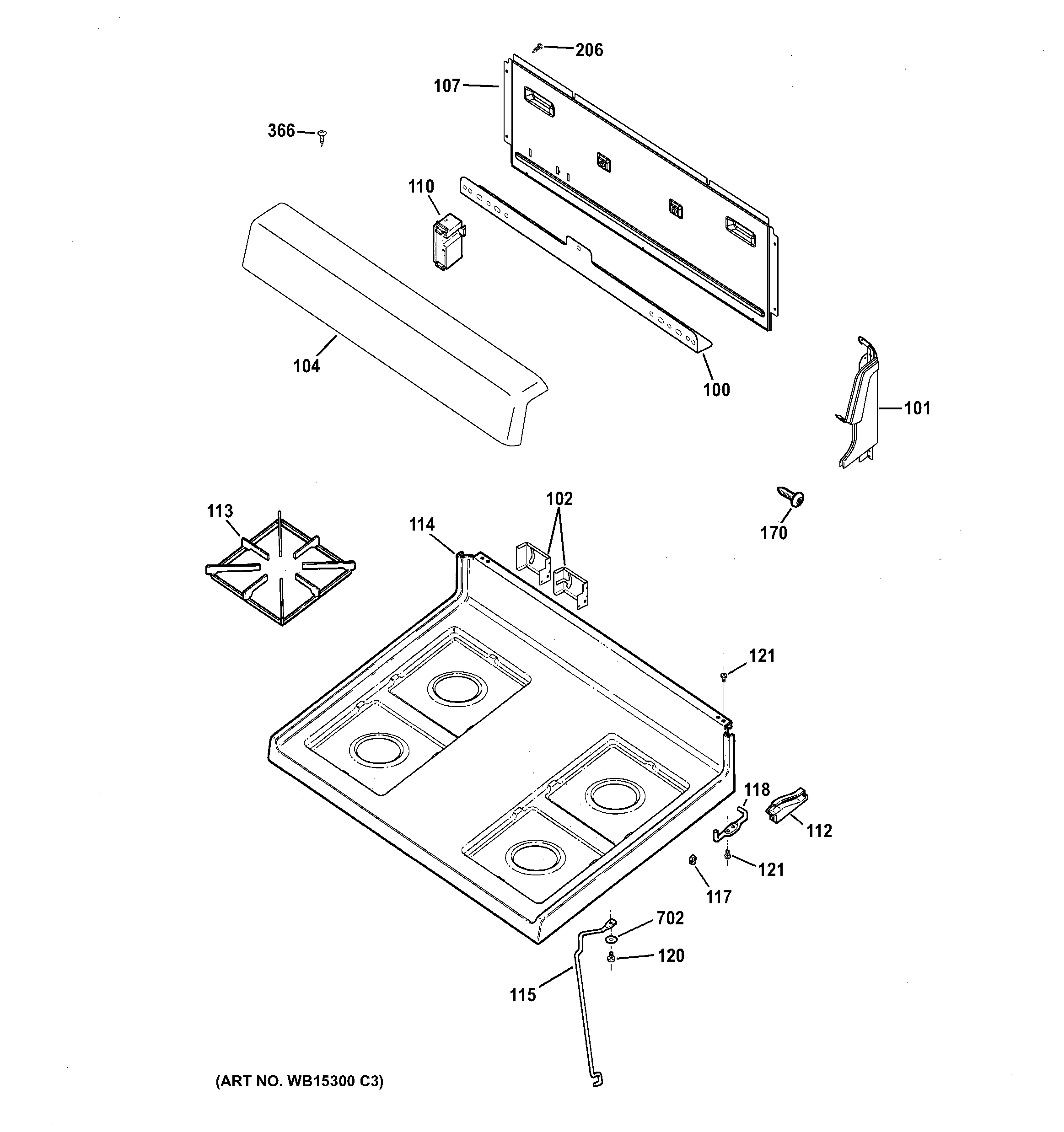 206
107
366
110
104
100
101
113
114
102
170
121
118
112
121
117
702
120
115
(ART NO. WB15300 C3)