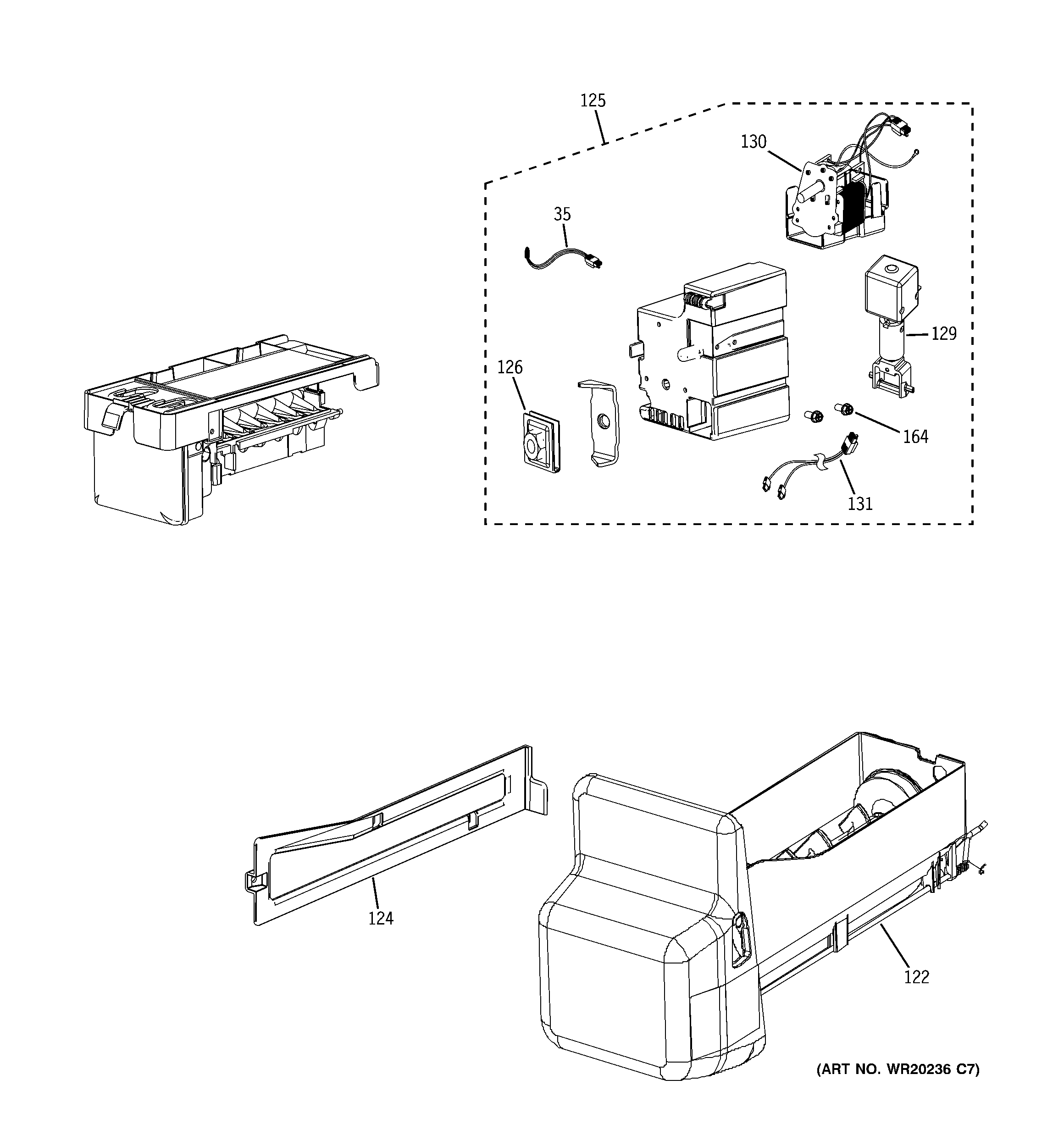 125

130

35

129

126

164

131

124

122

(ART NO. WR20236 C7)