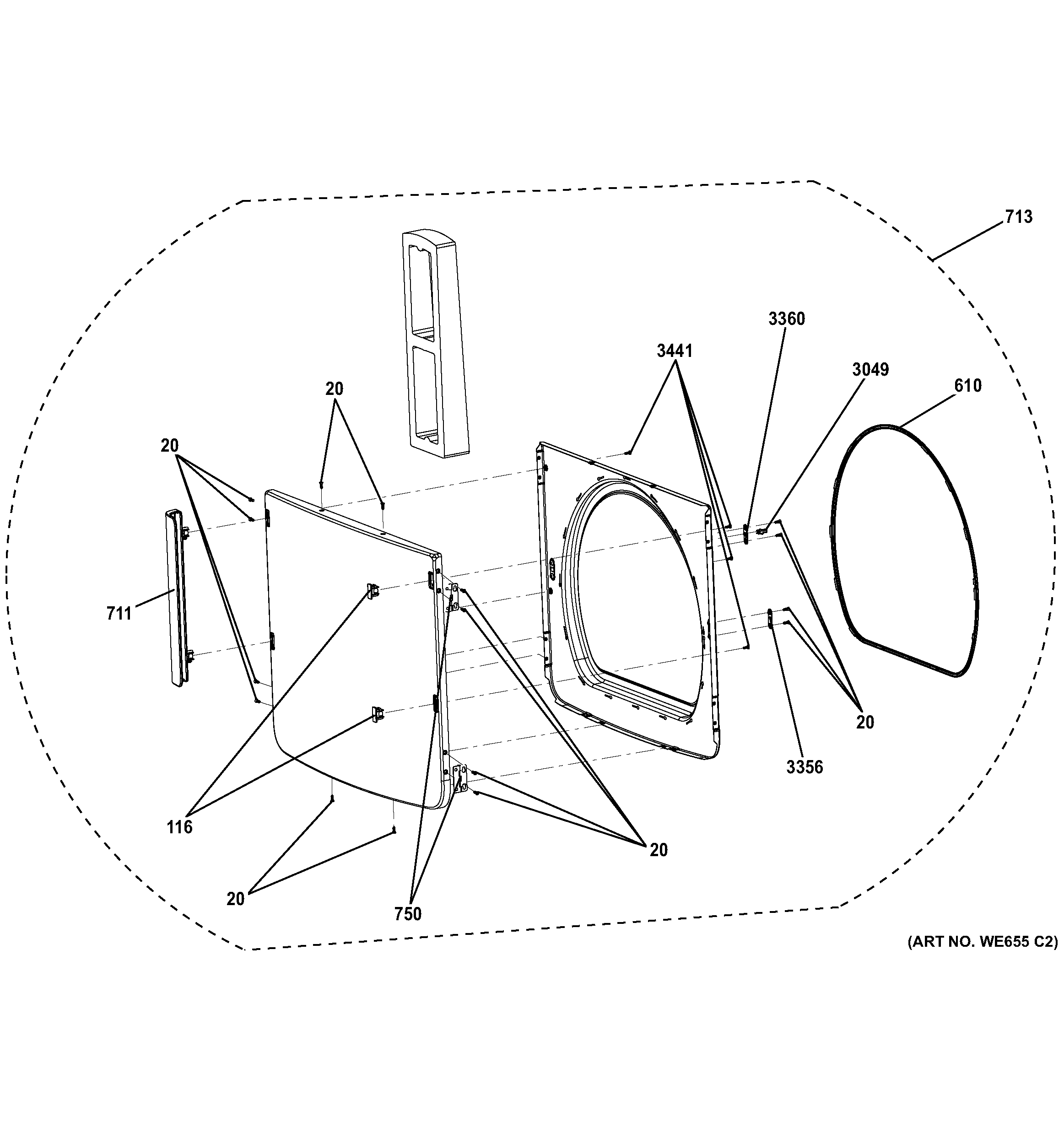 713

3360

3441

3049

610

20

20

711

20

3356

116

20

20

750

(ART NO. WE655 C2)