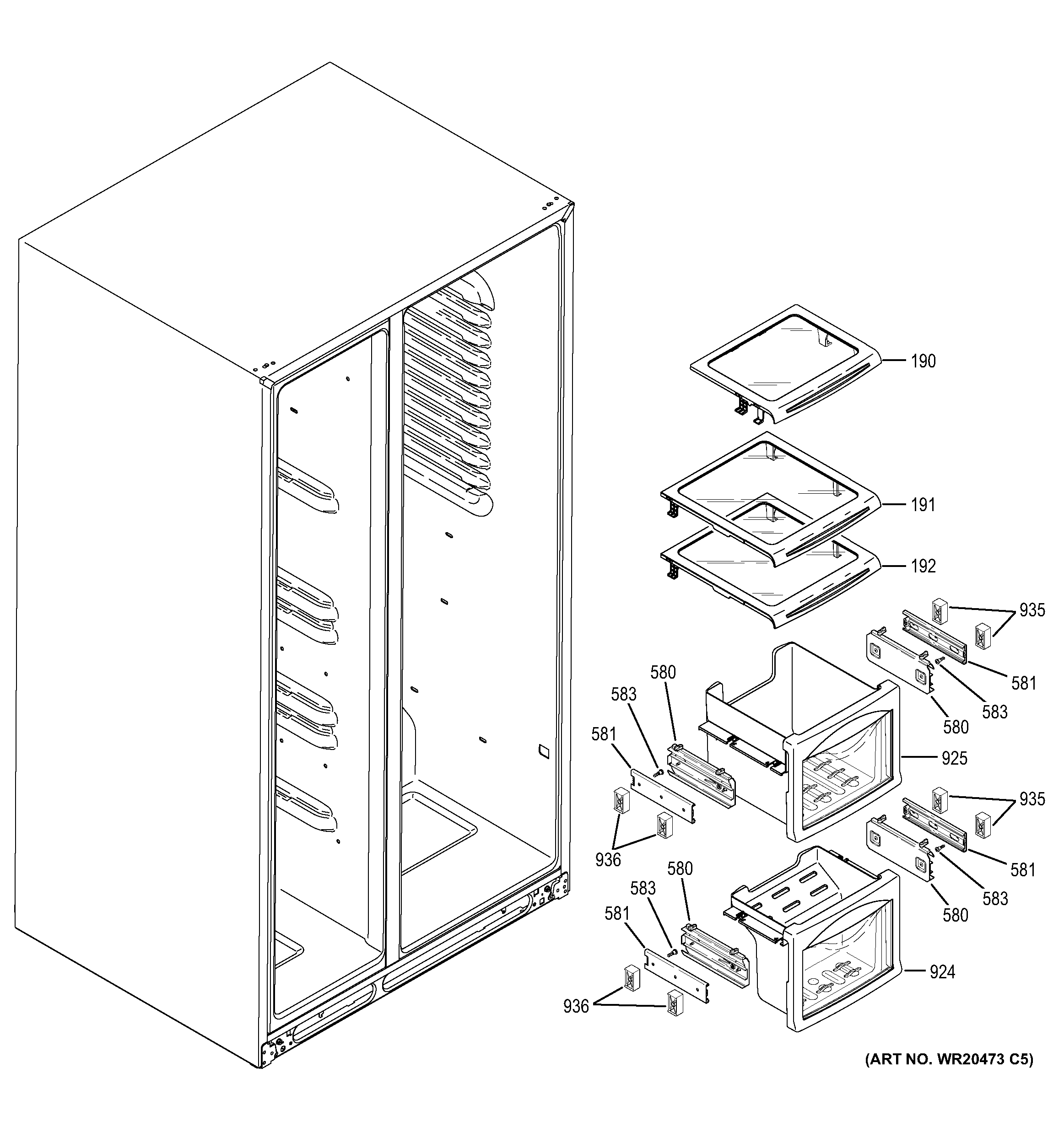 190
191
192
935
581
583
580
580
583
581
925
935
936
581
583
580
580
583
581
924
936
(ART NO. WR20473 C5)