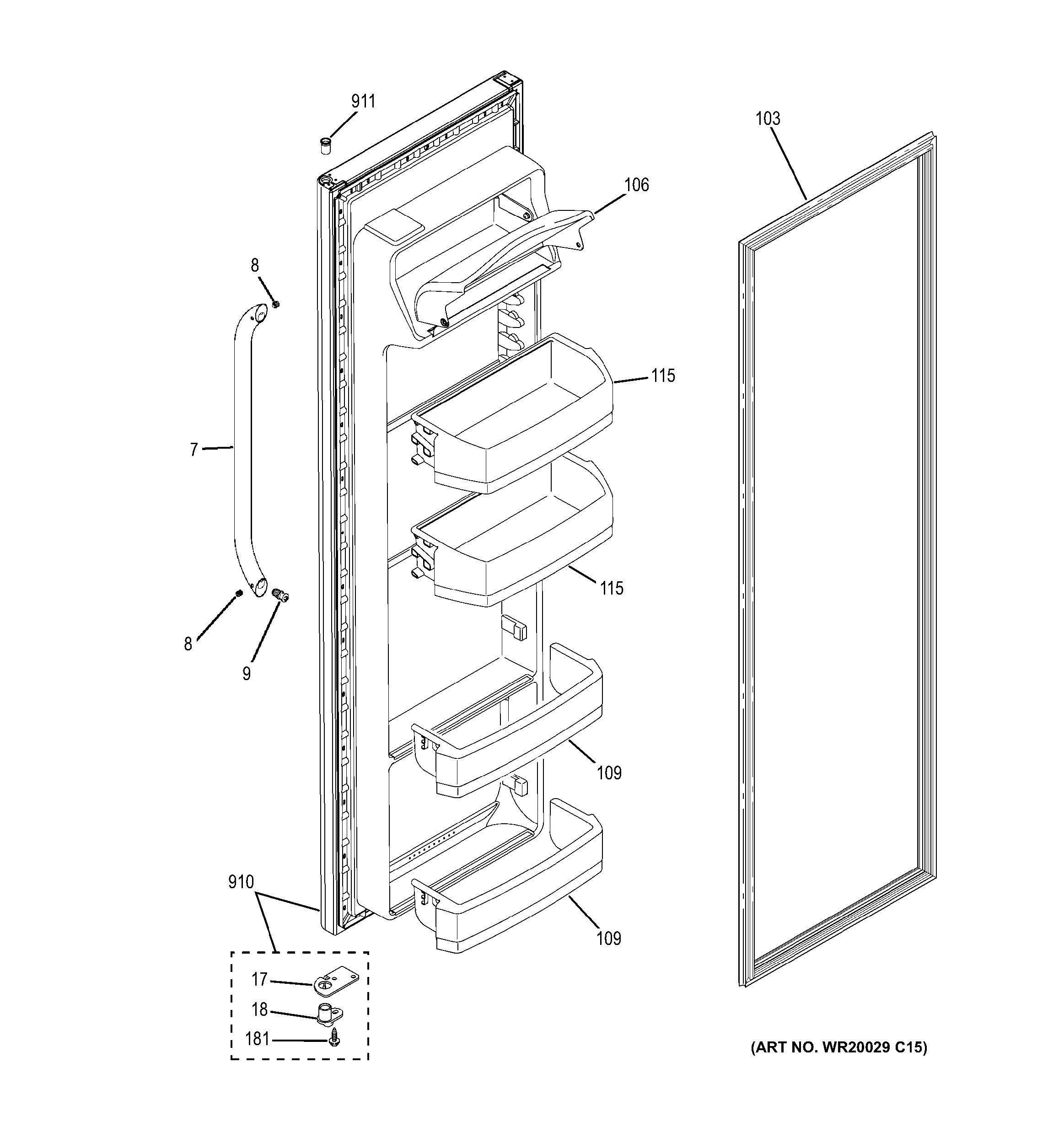 911

103

106

8

115

7

115

8

9

109

910

109

17

18

181

(ART NO. WR20029 C15)