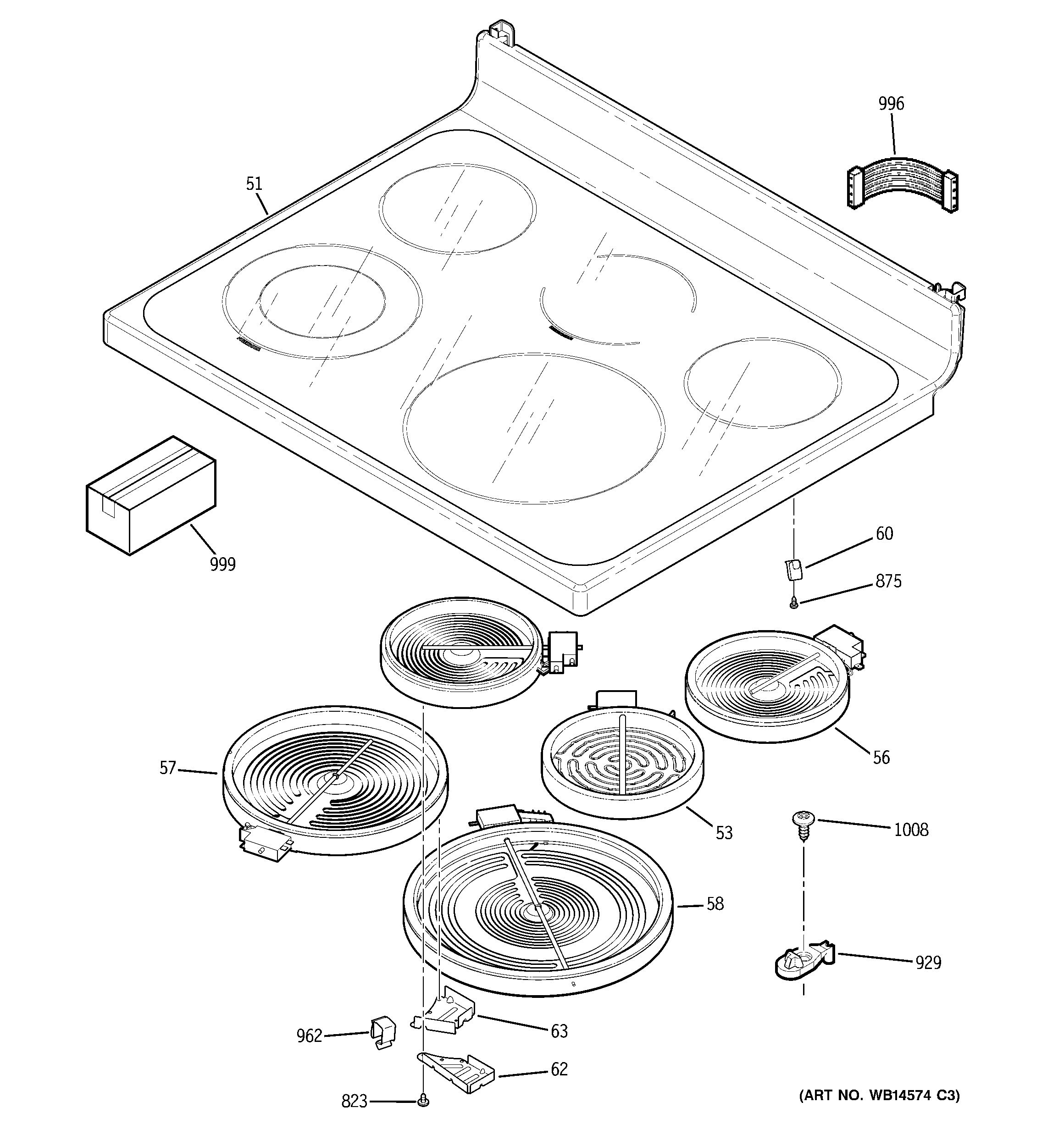 996

51

999

60

875

57

56

53

1008

58

929

962

63

62

823

(ART NO. WB14574 C3)