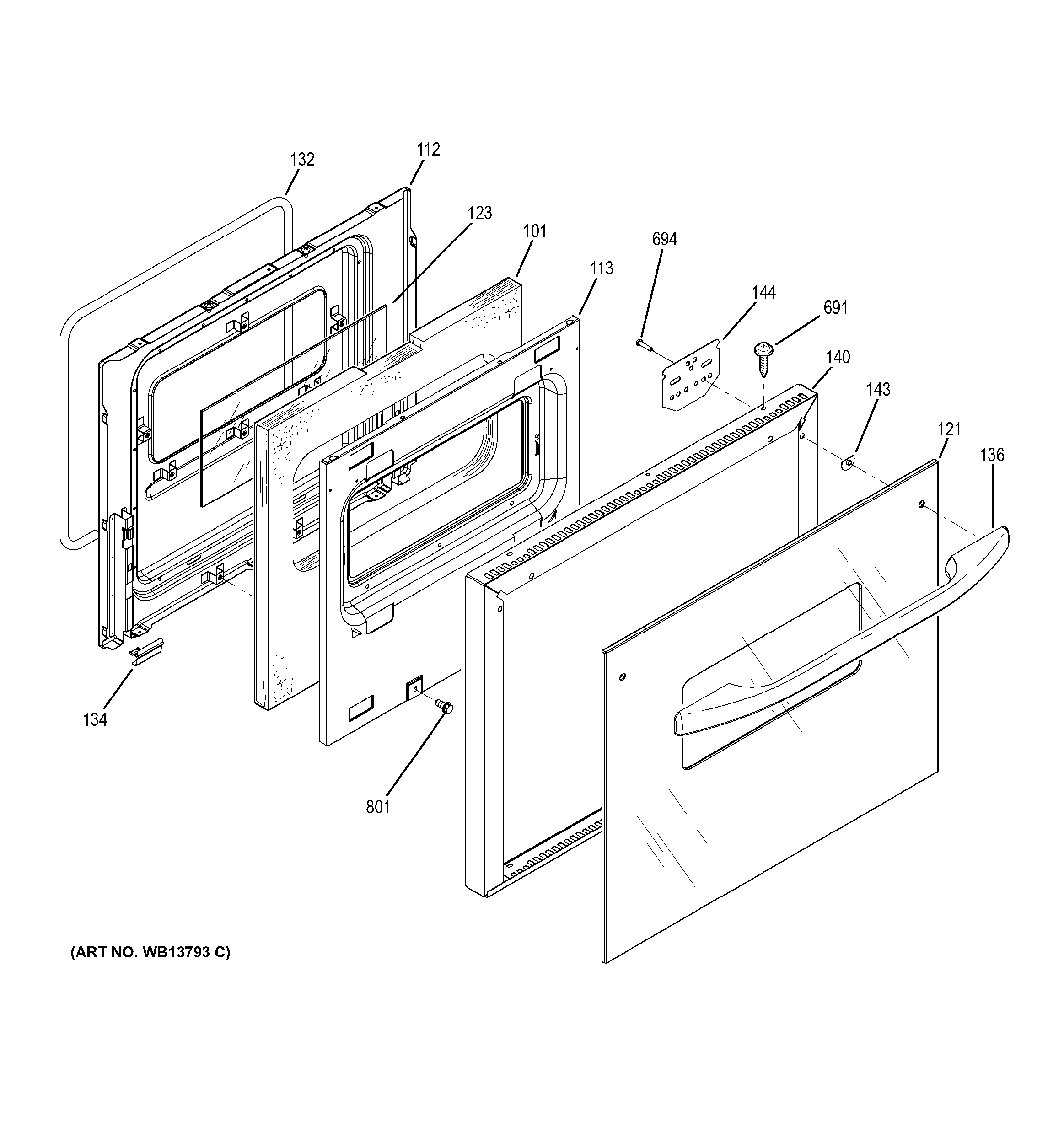 132
112
123
101
113
694
144
691
140
143
121
136
134
801
(ART NO. WB13793 C)