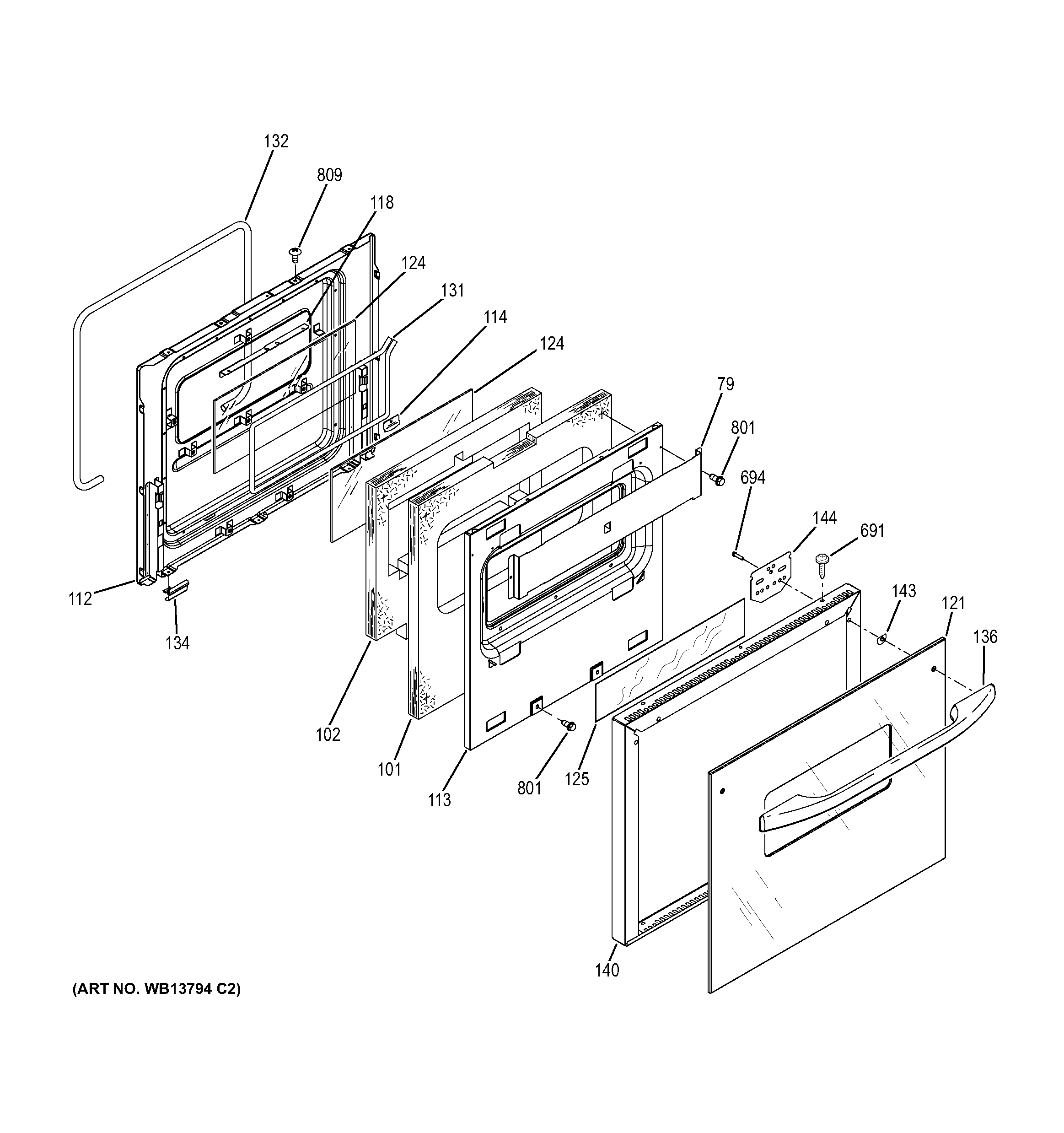 132
809
118
124
131
114
124
79
801
694
144
691
143
121
136
112
134
102
101
113
801
125
140
(ART NO. WB13794 C2)