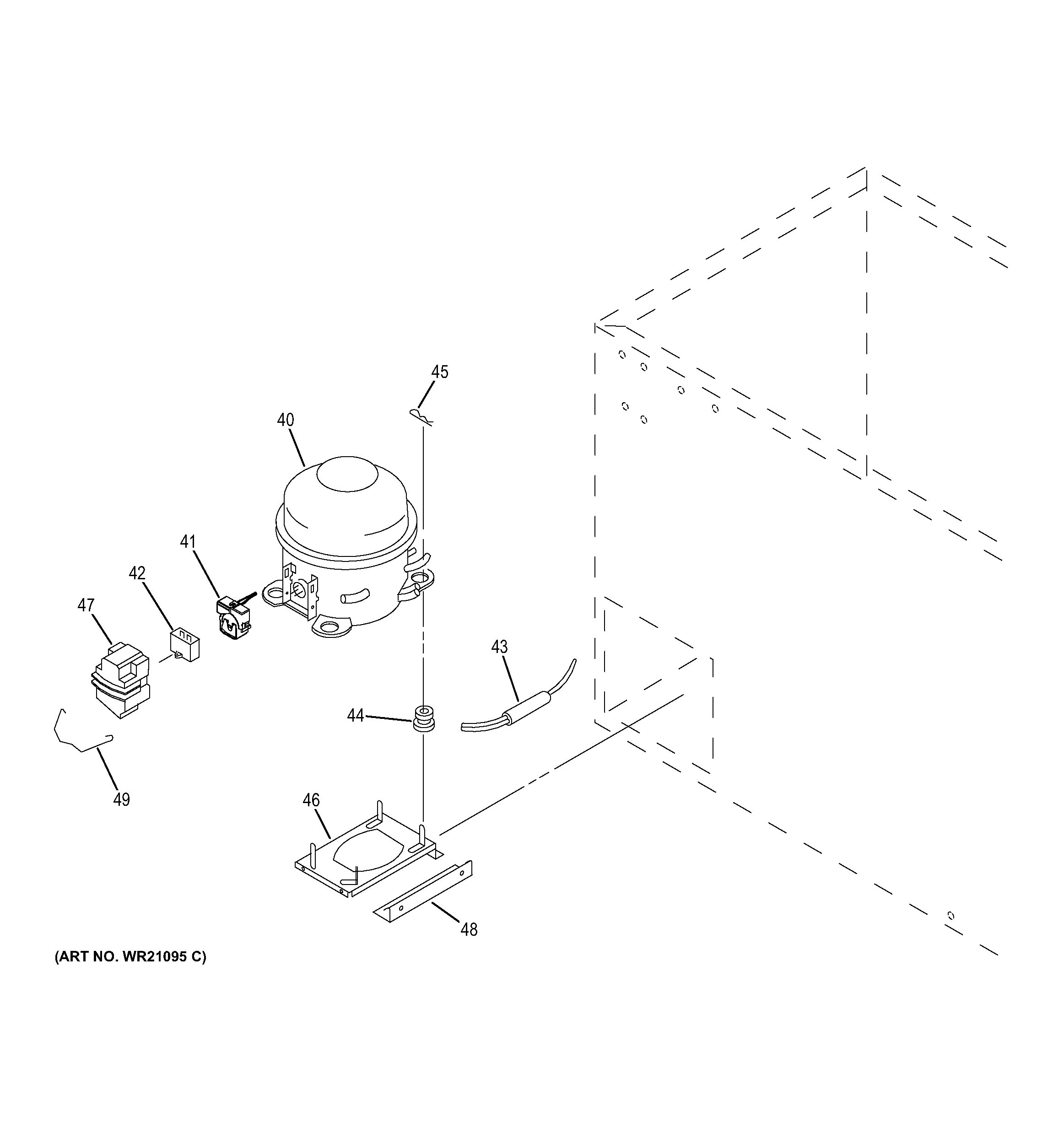 45

40

41

42

47

43

44

49

46

48

(ART NO. WR21095 C)