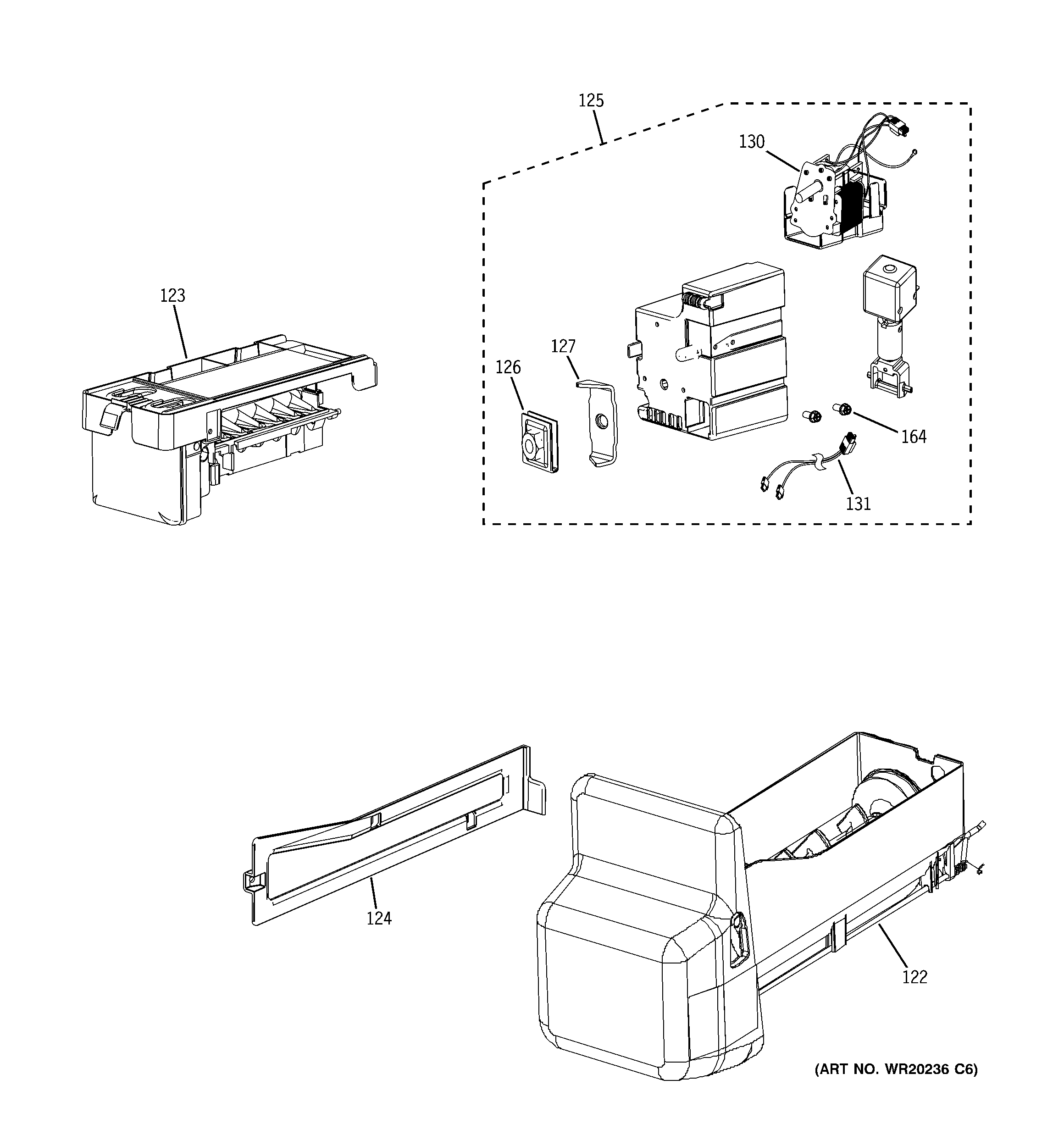 125
130
123
127
126
164
131
124
122
(ART NO. WR20236 C6)