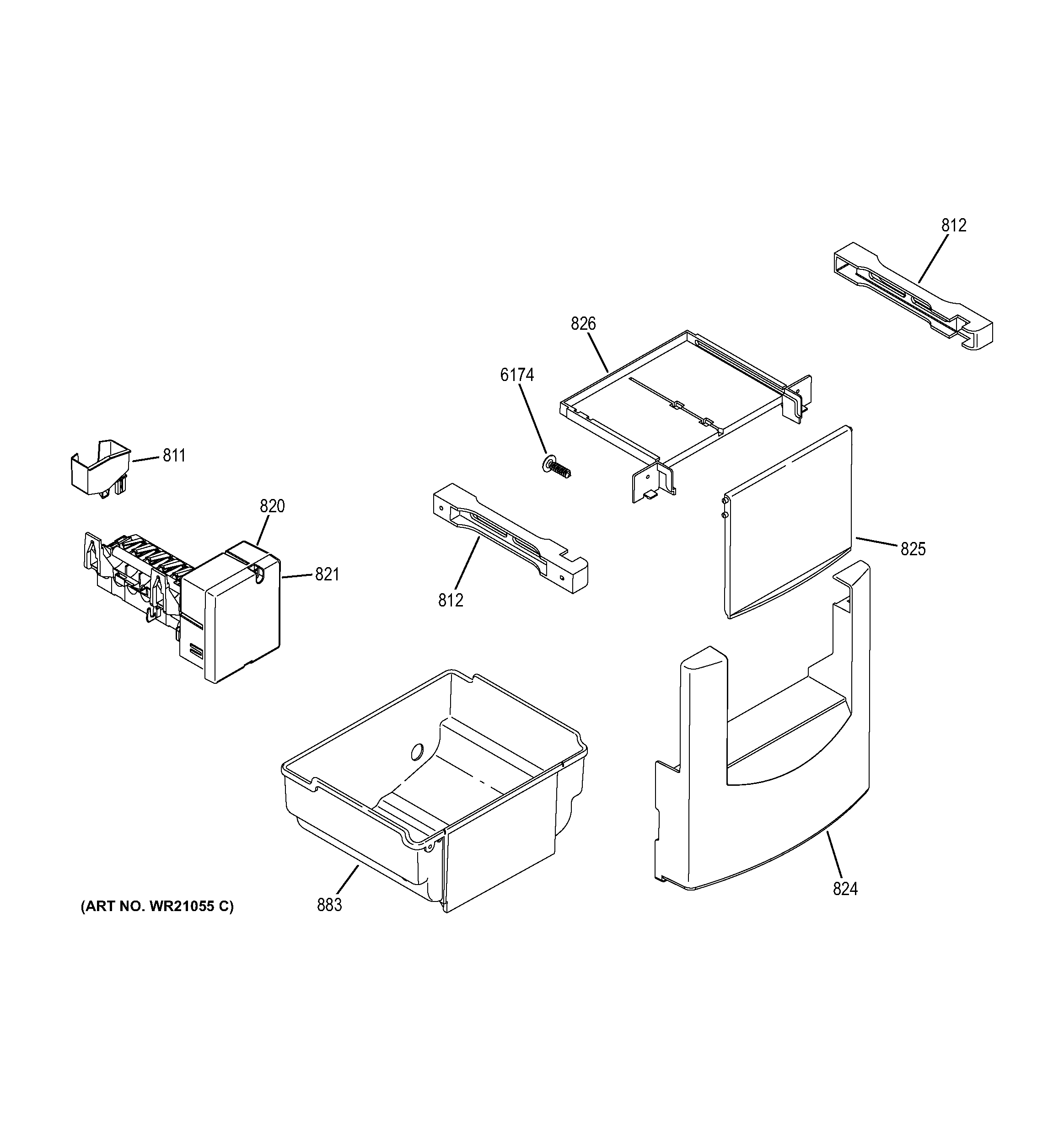 812

826

6174

811

820

821

812

825

883

824

(ART NO. WR21055 C)