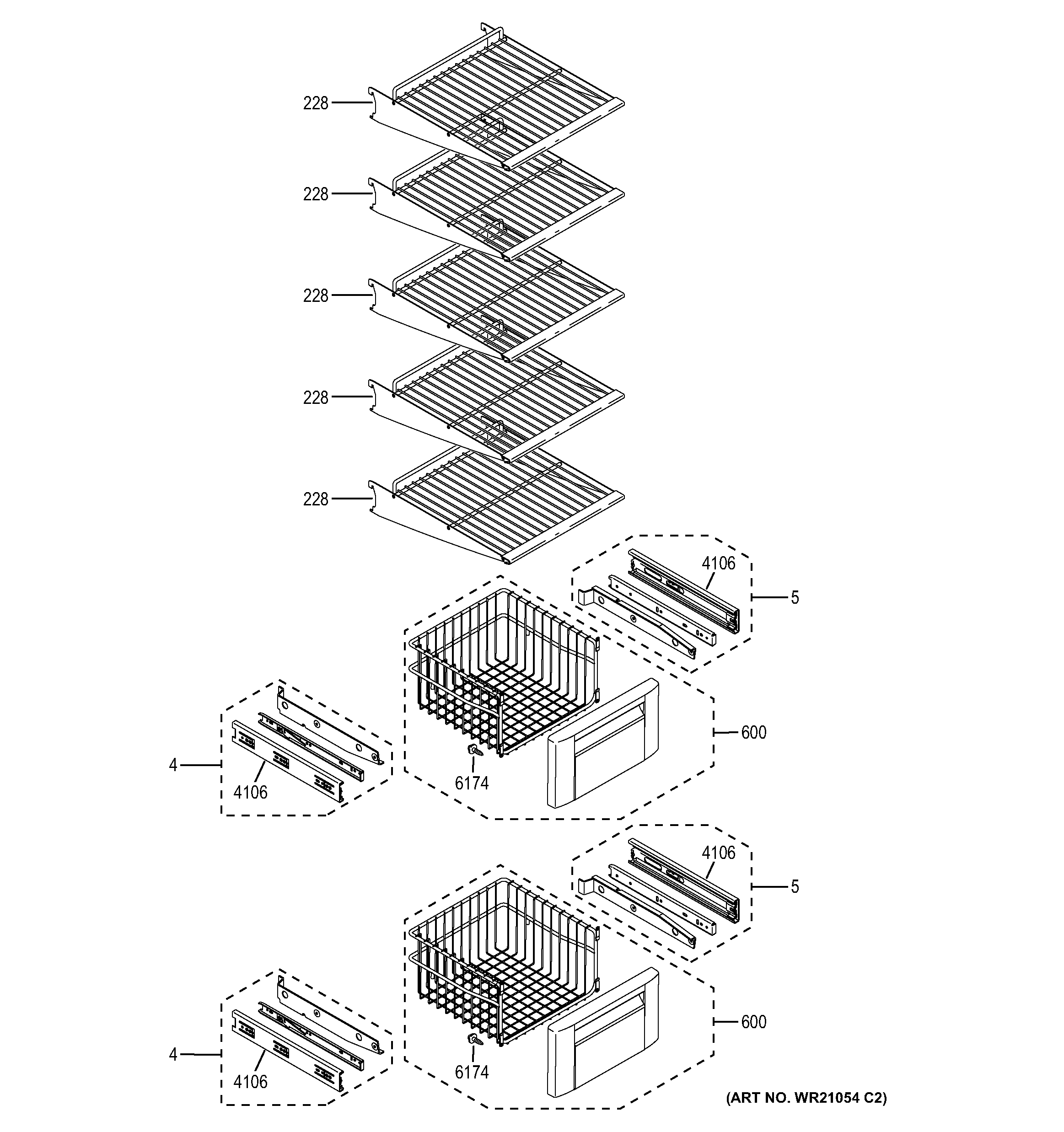 228
228
228
228
228
4106
5
600
4
4106
6174
4106
5
600
4
4106
6174
(ART NO. WR21054 C2)