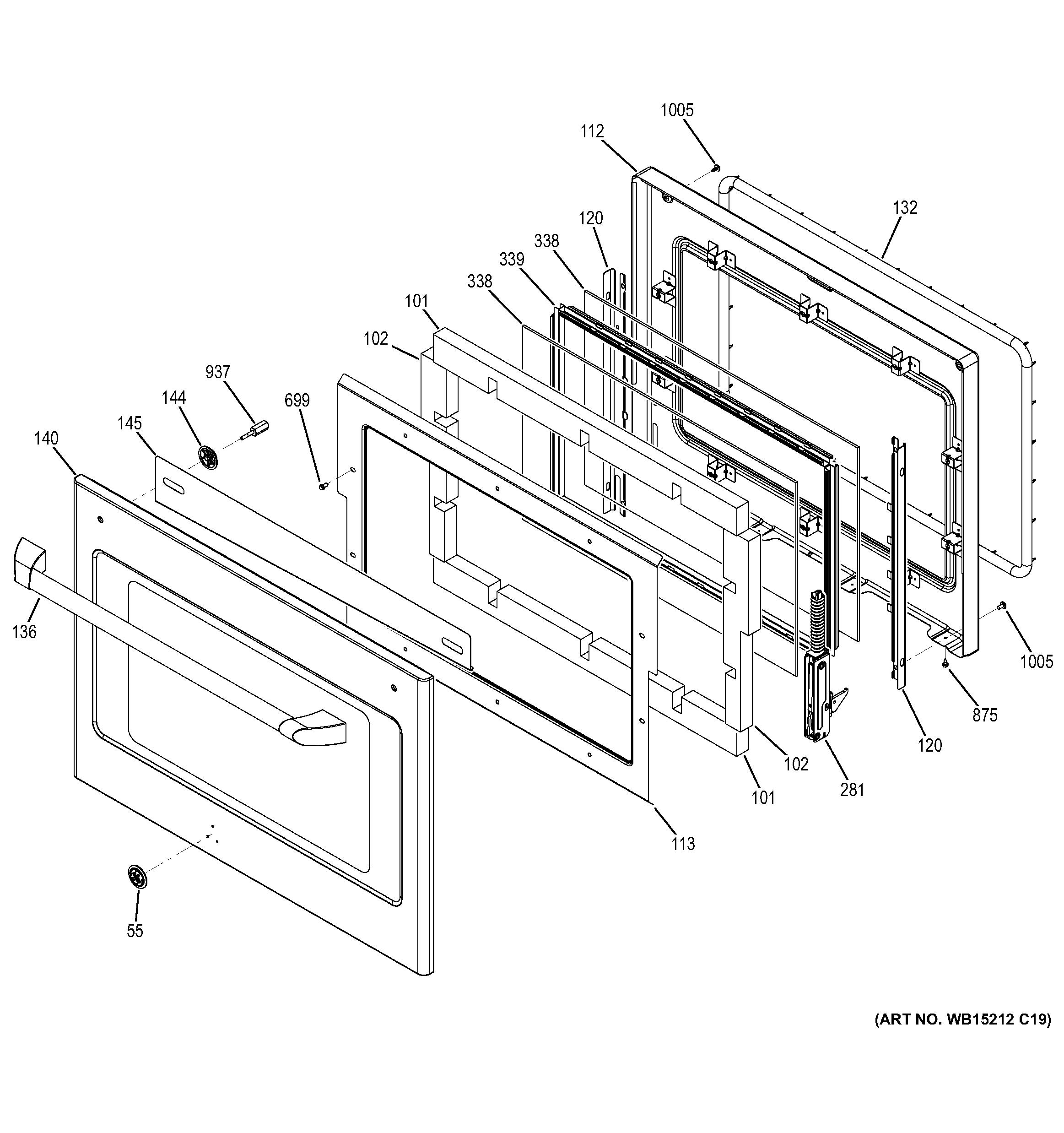 1005
112
132
120
338
339
338
101
102
937
144
699
145
140
136
1005
875
120
102
281
101
113
55
(ART NO. WB15212 C19)