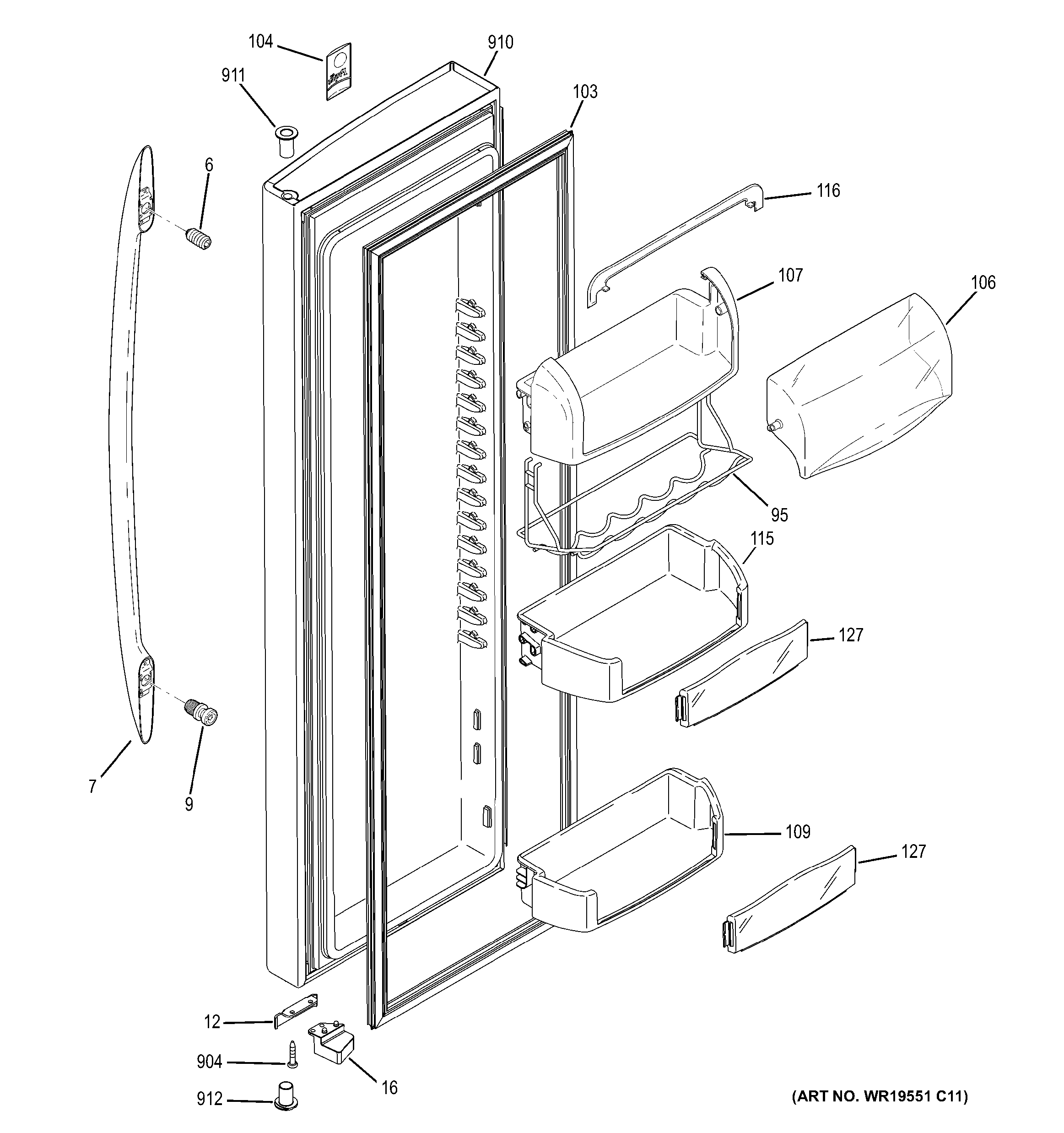 104
910
911
103
6
116
107
106
95
115
127
7
9
109
127
12
904
16
912
(ART NO. WR19551 C11)