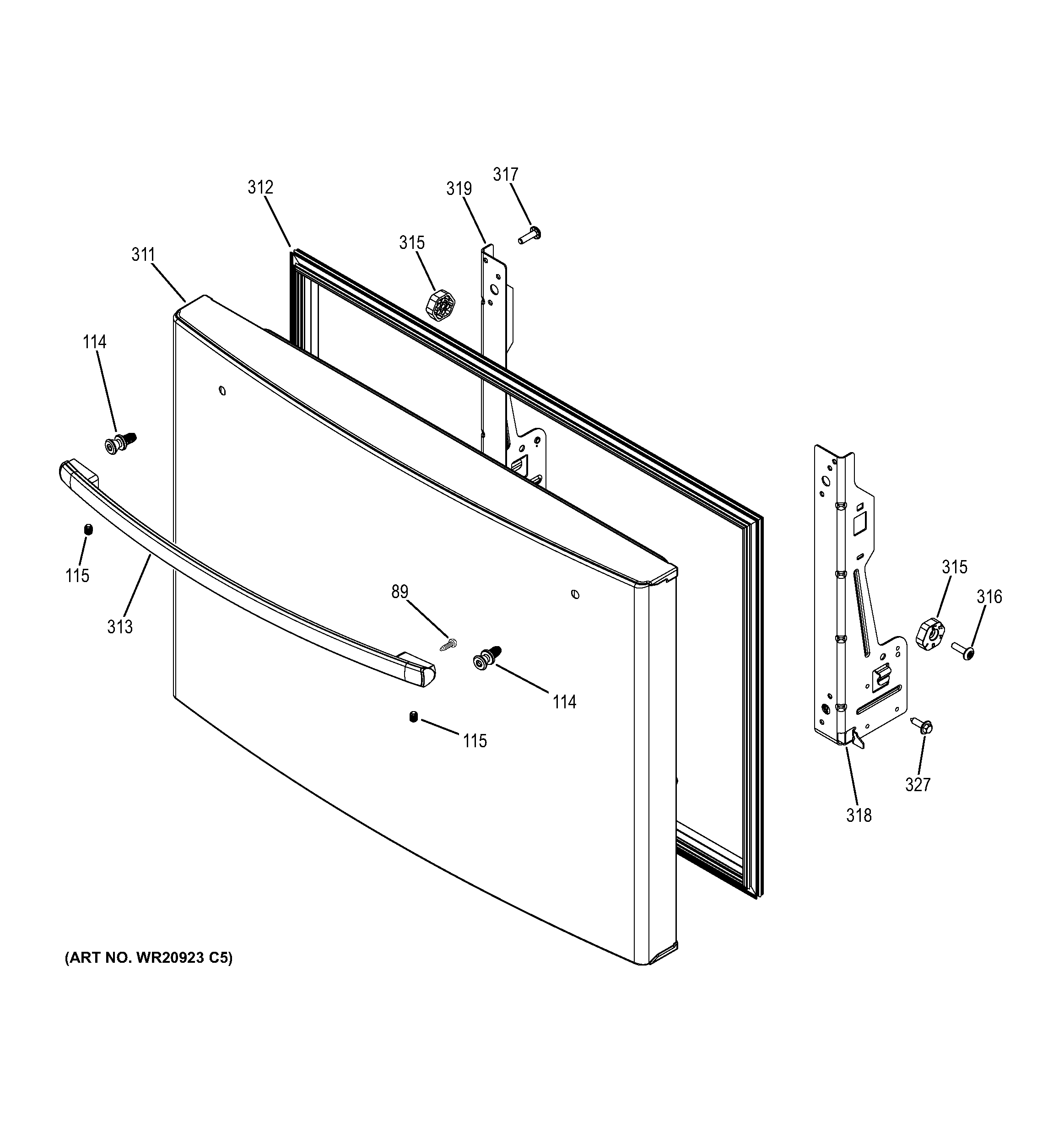 317
312
319
315
311
114
115
313
89
114
115
315
316
327
318
(ART NO. WR20923 C5)