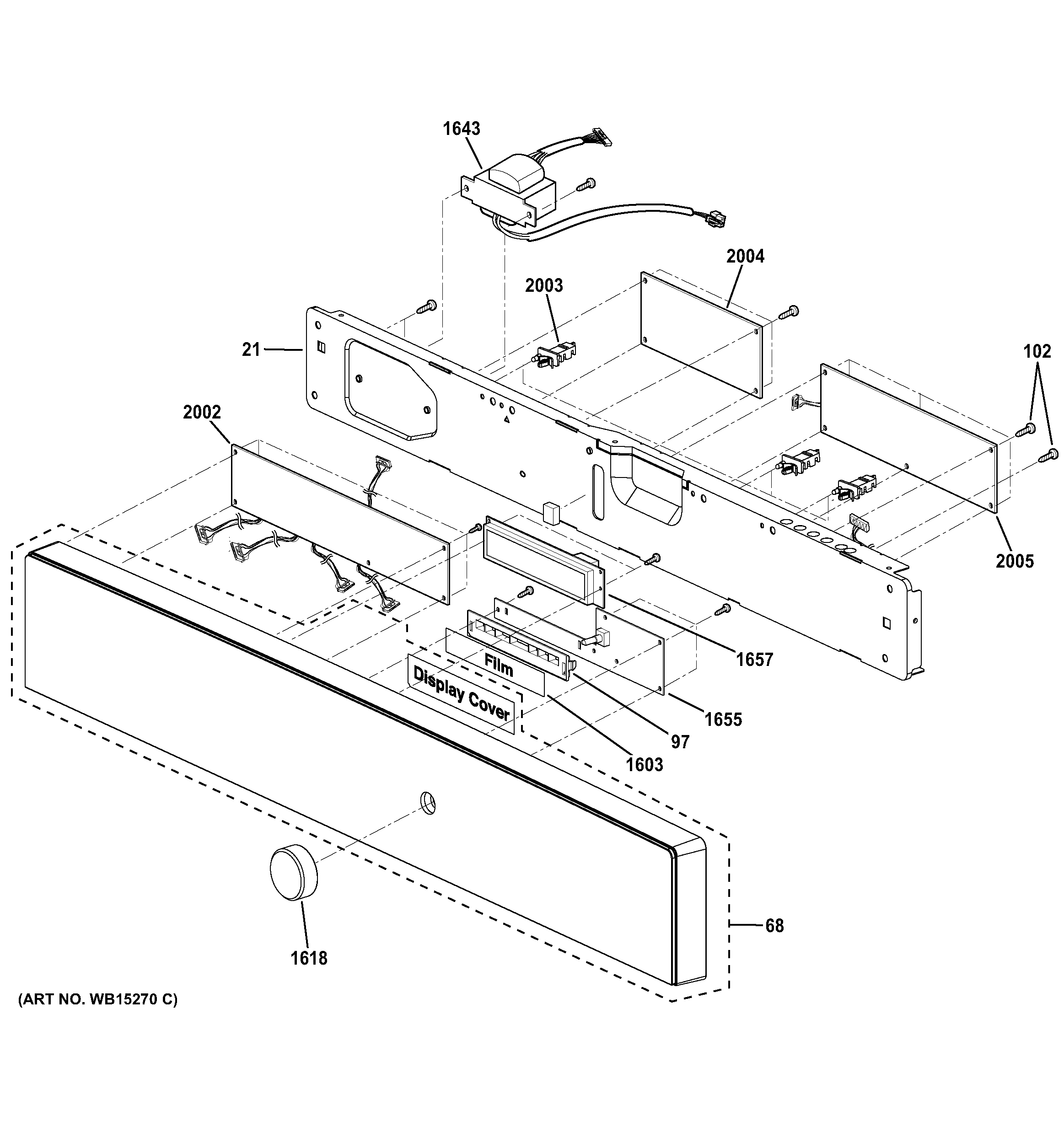 1643

2004

2003

21

102

2002

2005

1657

Film

Display Cover

1655

97

1603

68

1618

(ART NO. WB15270 C)