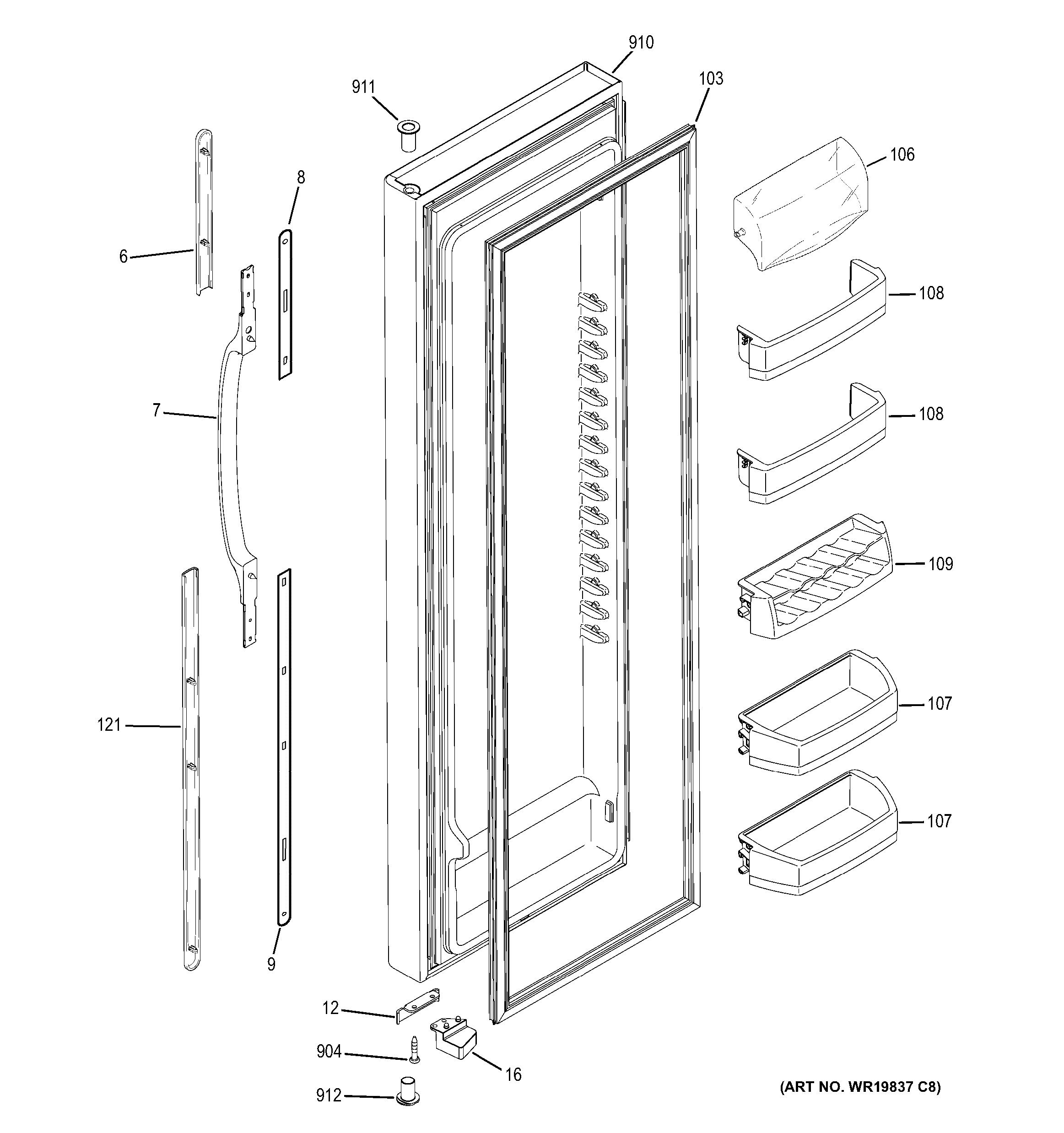 910
911
103
106
8
6
108
7
108
109
121
107
107
9
12
904
16
912
(ART NO. WR19837 C8)