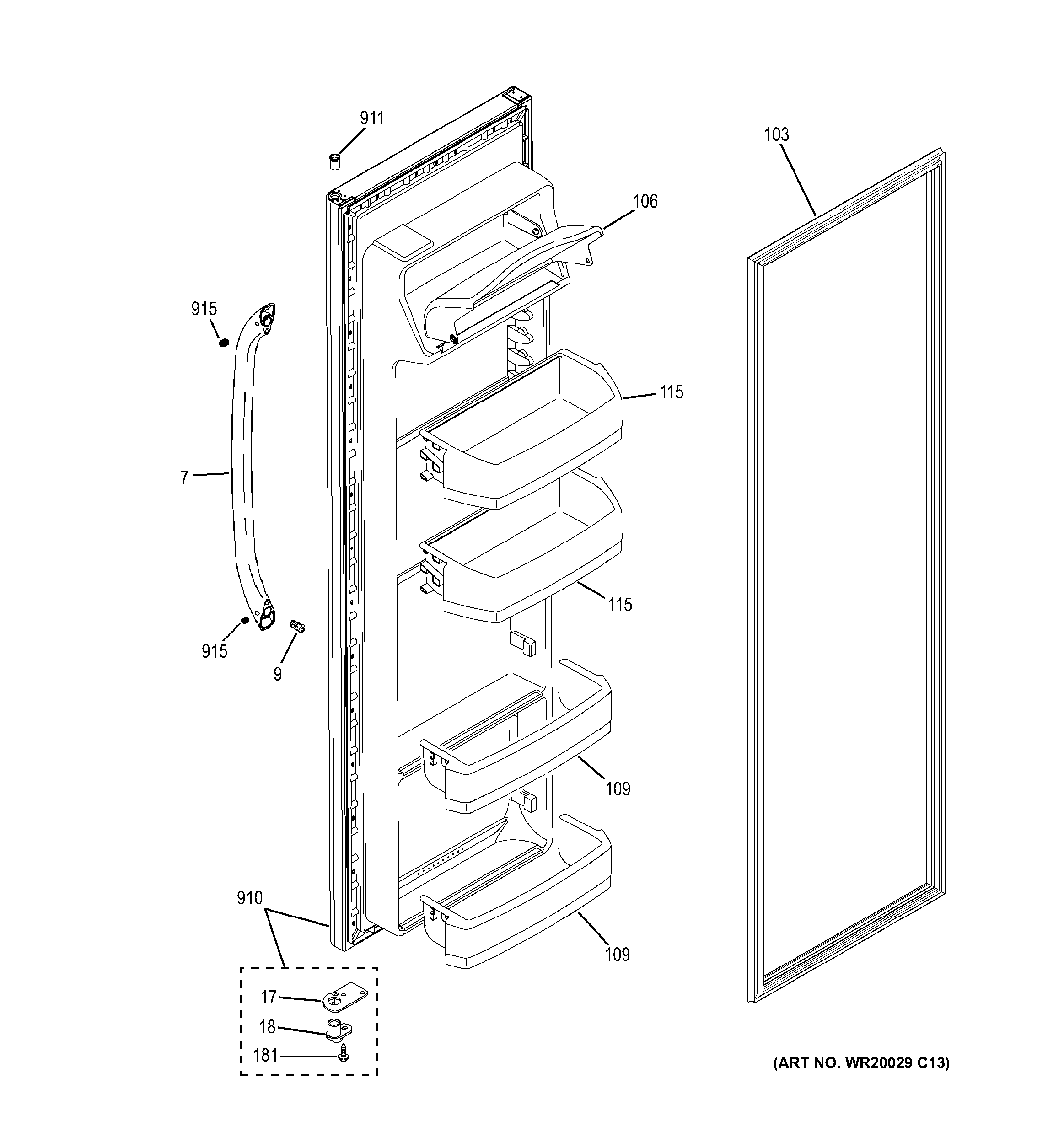 911
103
106
915
115
7
115
915
9
109
910
109
17
18
181
(ART NO. WR20029 C13)