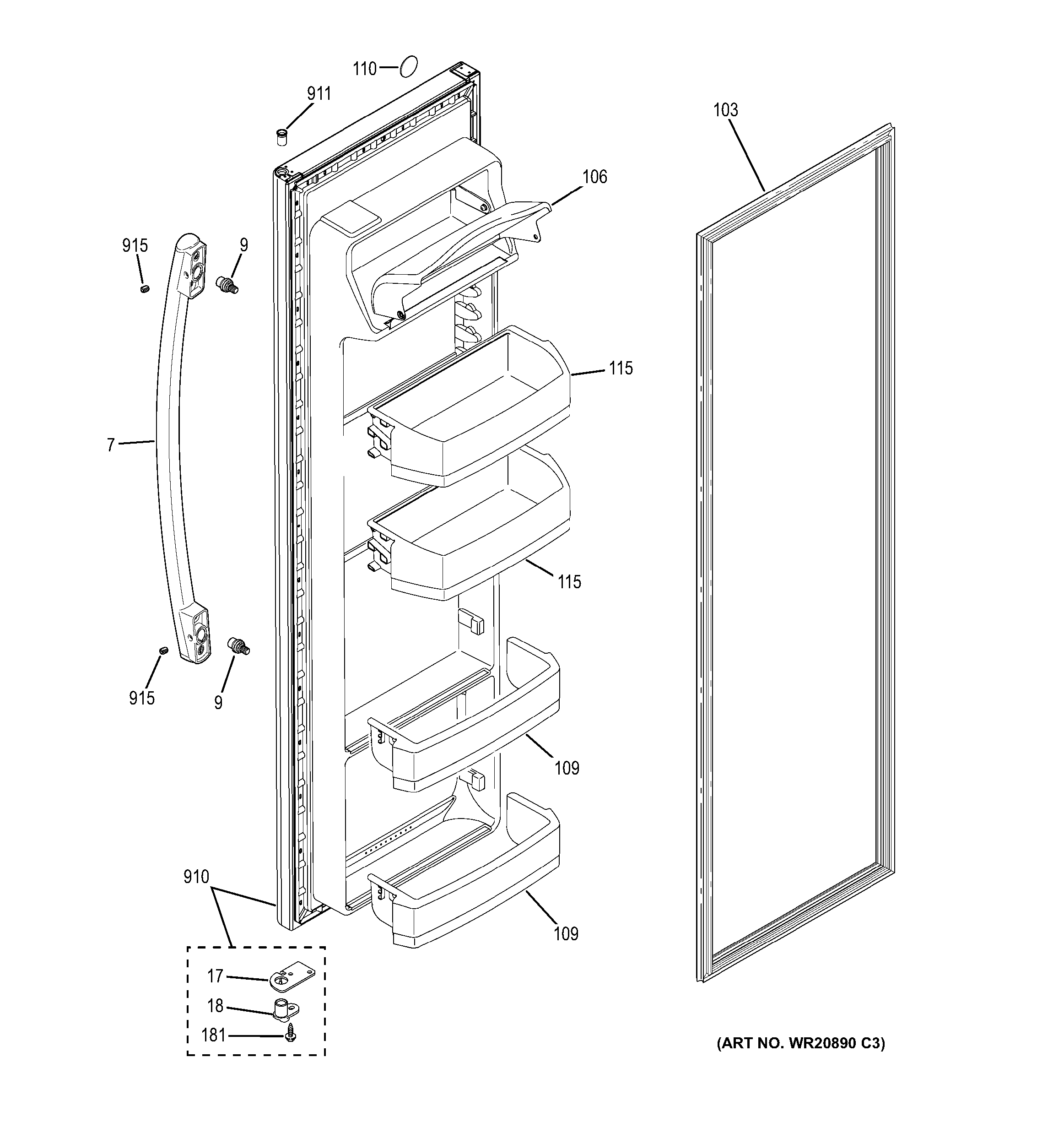 110
911
103
106
915
9
115
7
115
915
9
109
910
109
17
18
181
(ART NO. WR20890 C3)