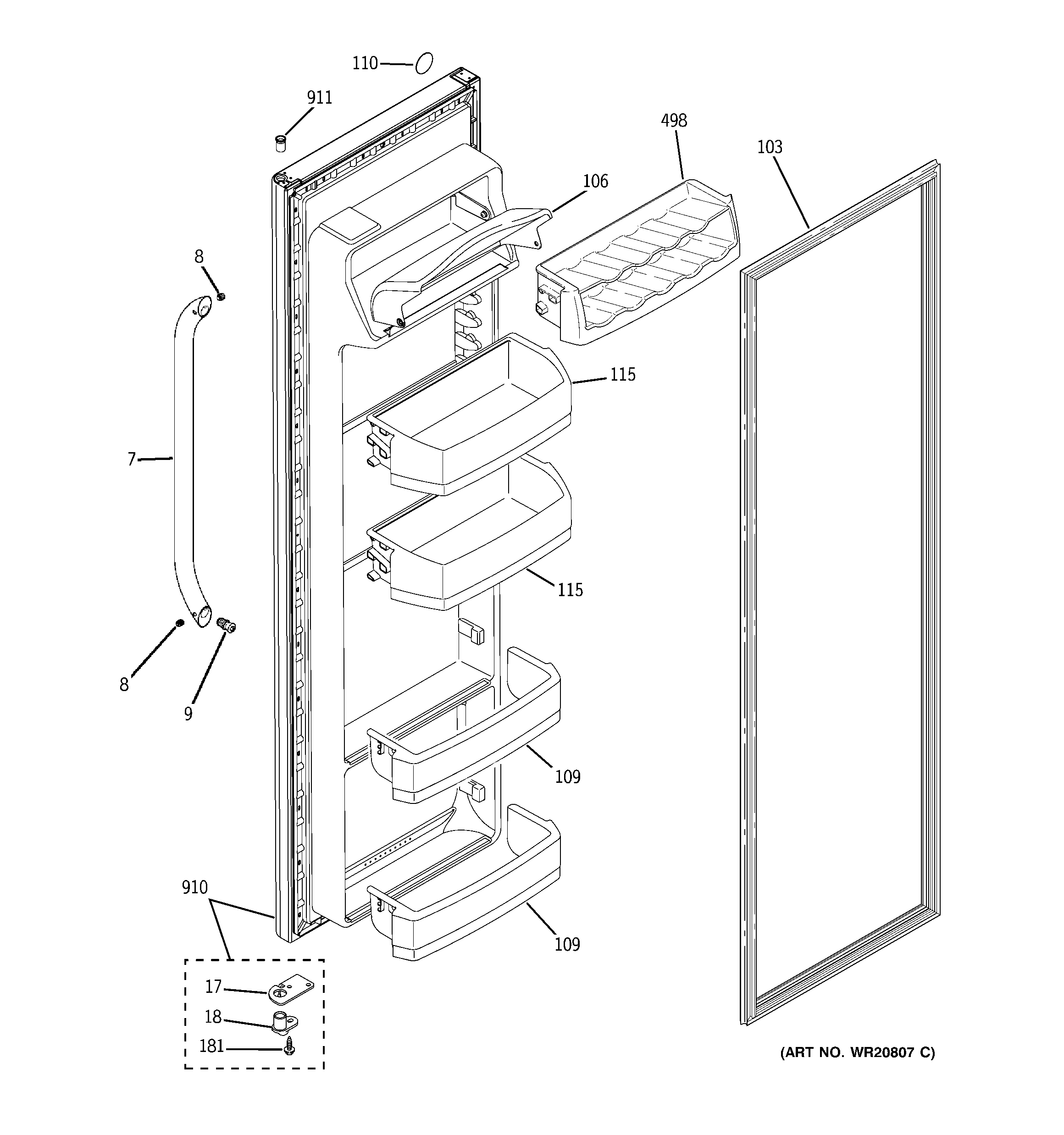 110
911
498
103
106
8
115
7
115
8
9
109
910
109
17
18
181
(ART NO. WR20807 C)