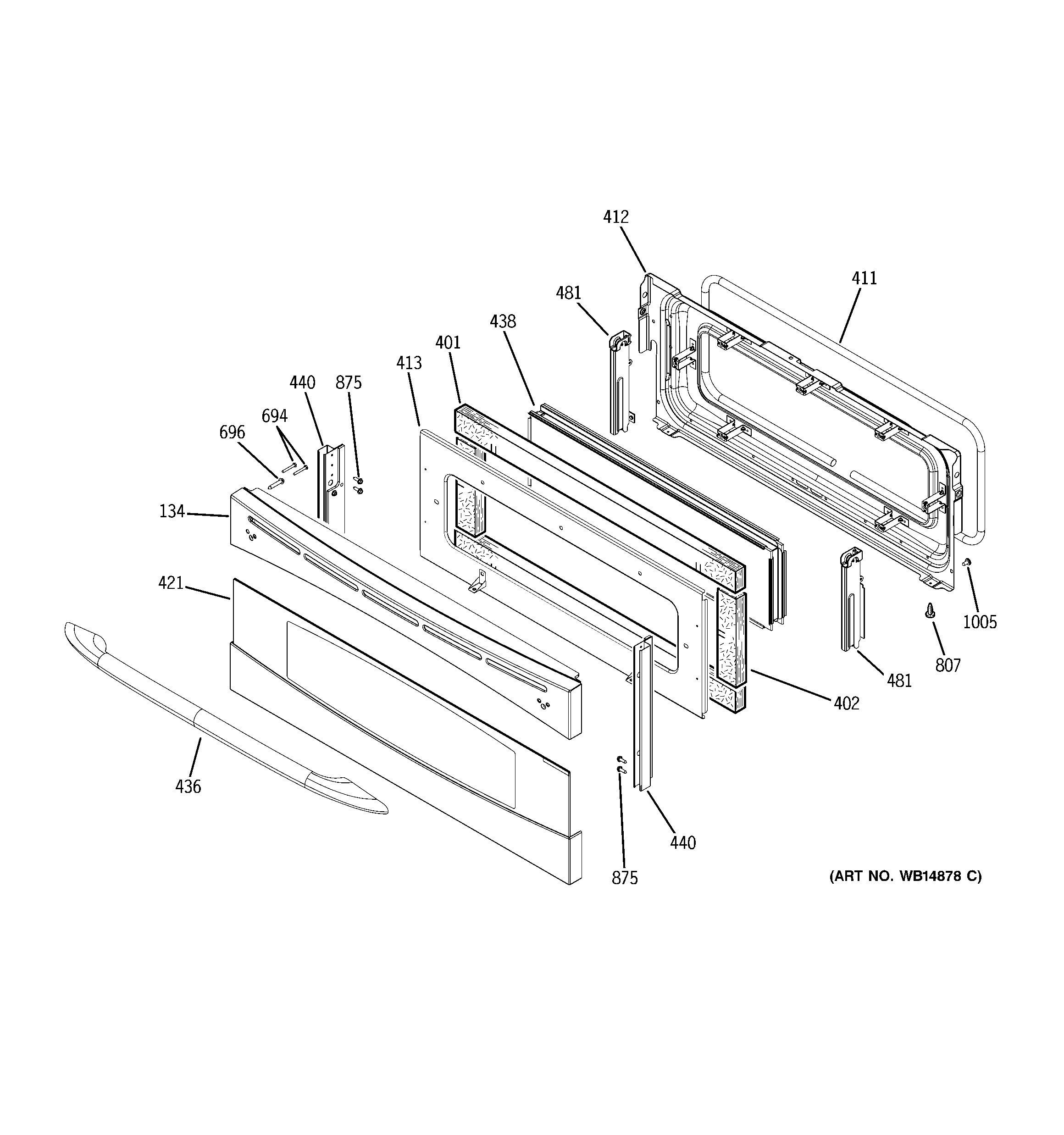 412
411
481
438
401
413
440
875
694
696
134
421
436
1005
807
481
402
440
875
(ART NO. WB14878 C)