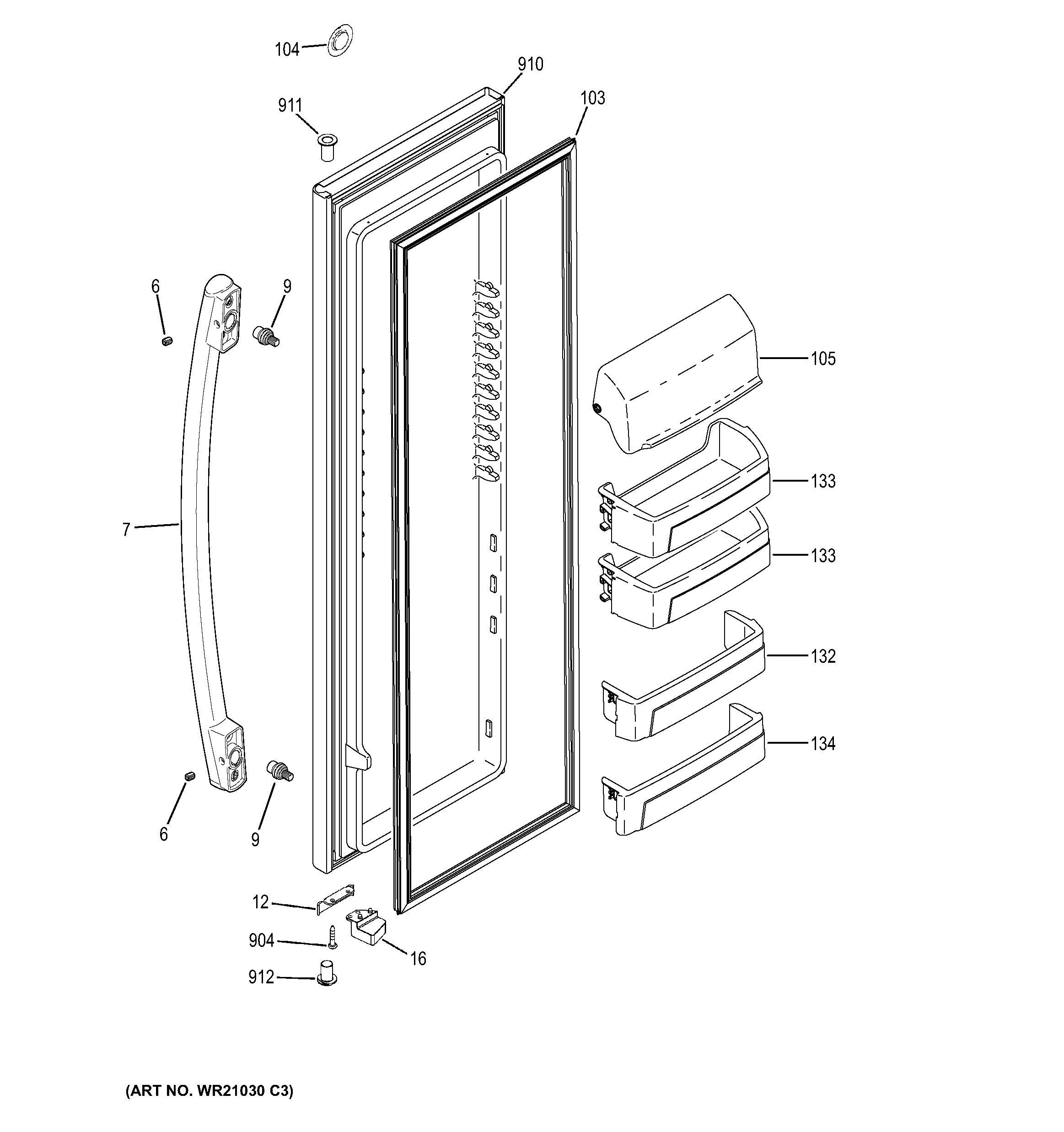 104
910
911
103
6
9
105
133
7
133
132
134
6
9
12
904
16
912
(ART NO. WR21030 C3)