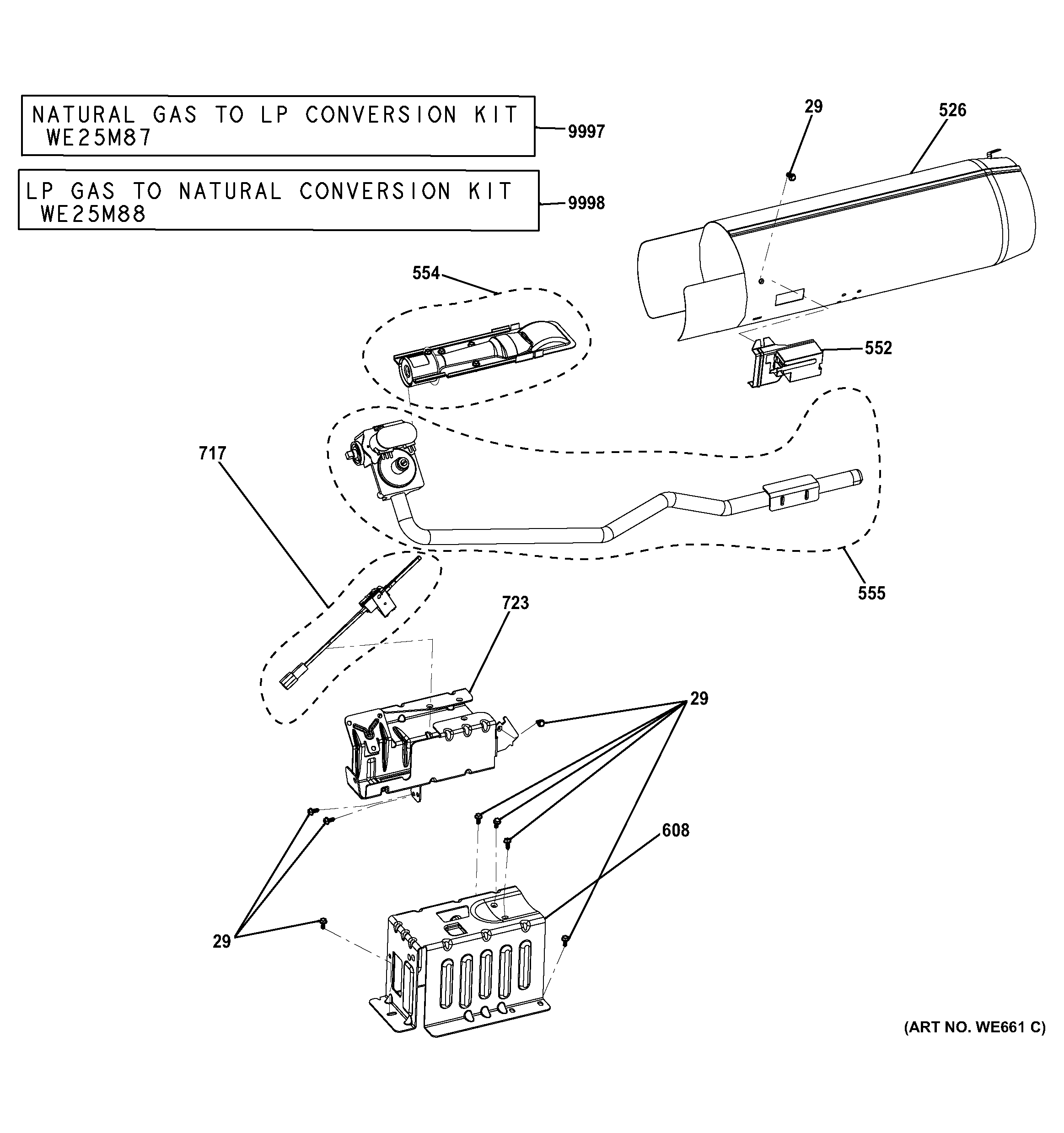 NATURAL GAS TO LP CONVERSION KIT
WE25M87

9997

LP GAS TO NATURAL CONVERSION KIT
WE25M88

9998

29

526

554

552

717

555

723

29

608

29

(ART NO. WE661 C)