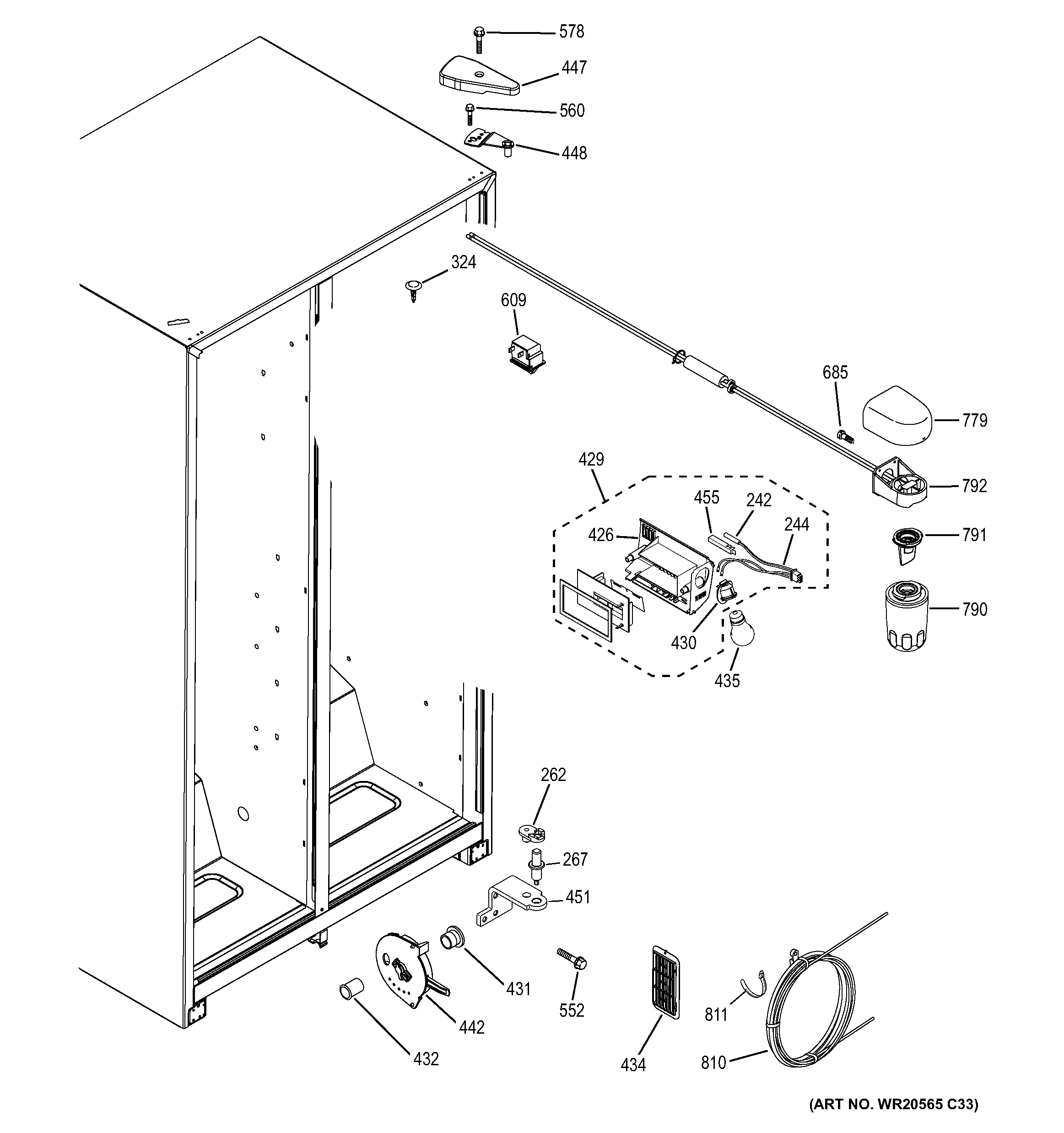 578
447
560
448
324
609
685
779
792
429
455
242
244
426
791
790
430
435
262
267
451
431
552
442
432
434
811
810
(ART NO. WR20565 C33)