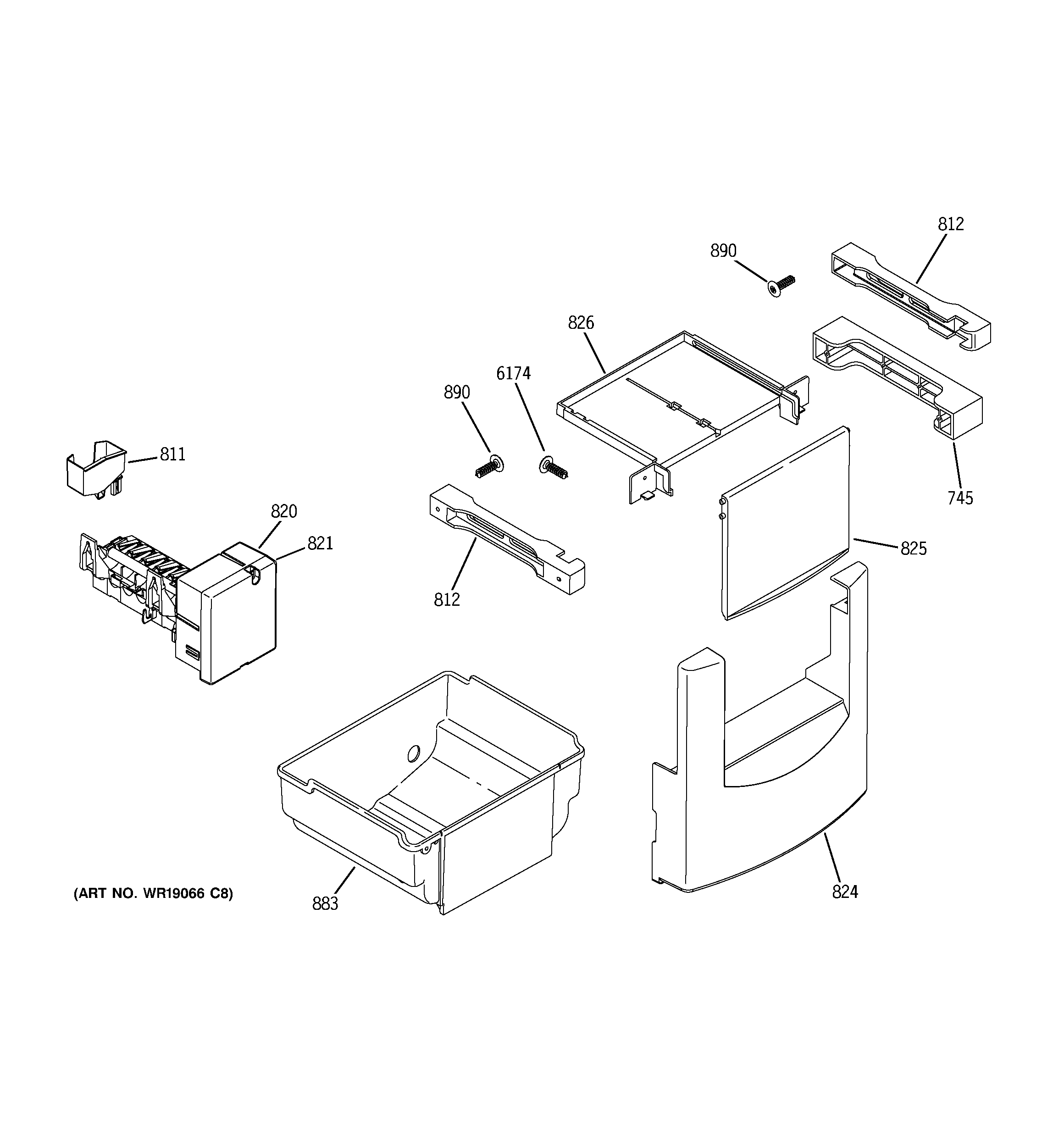 812

890

826

6174

890

811

745

820

821

825

812

(ART NO. WR19066 C8)

883

824