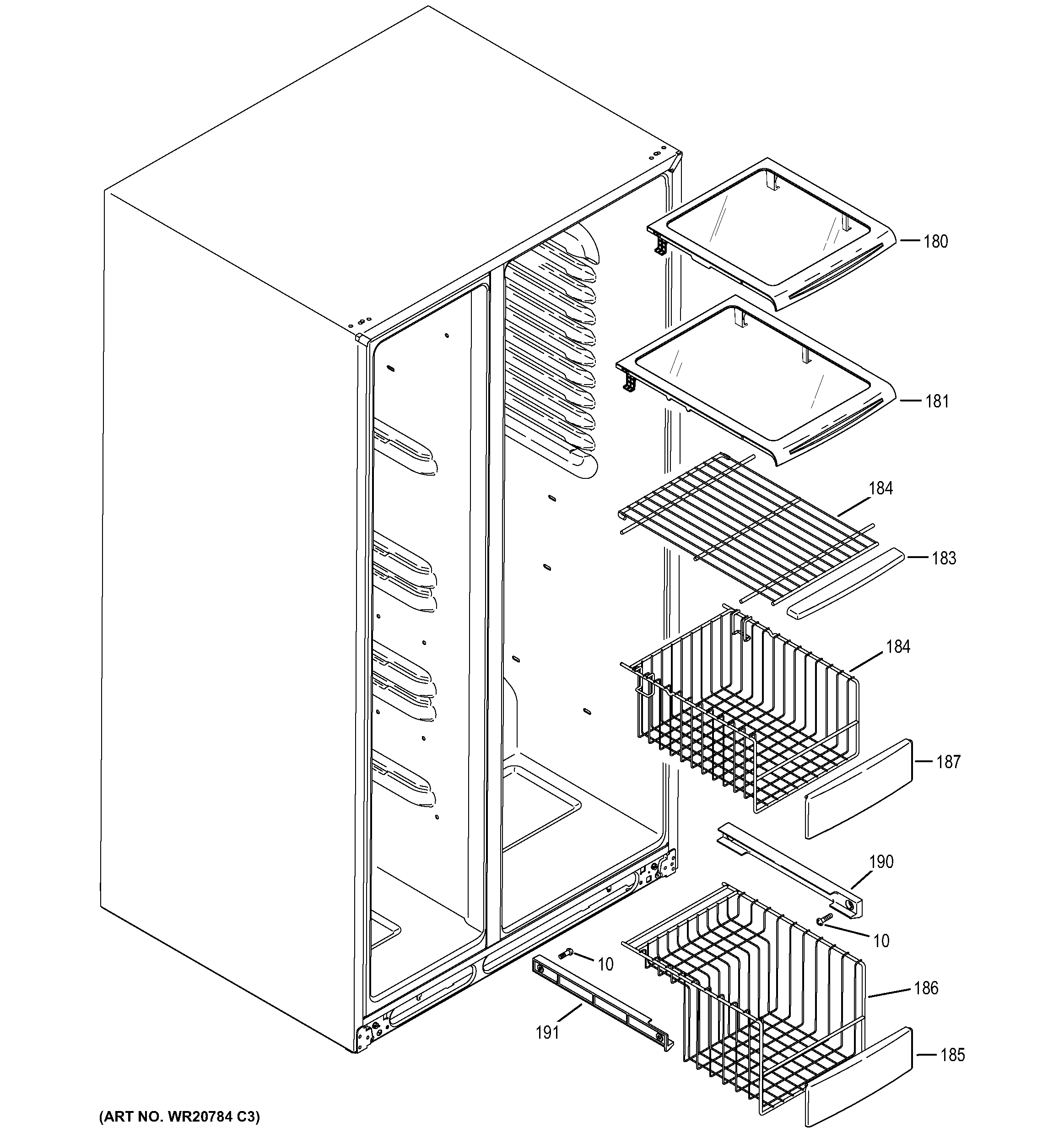 180
181
184
183
184
187
190
10
10
186
191
185
(ART NO. WR20784 C3)