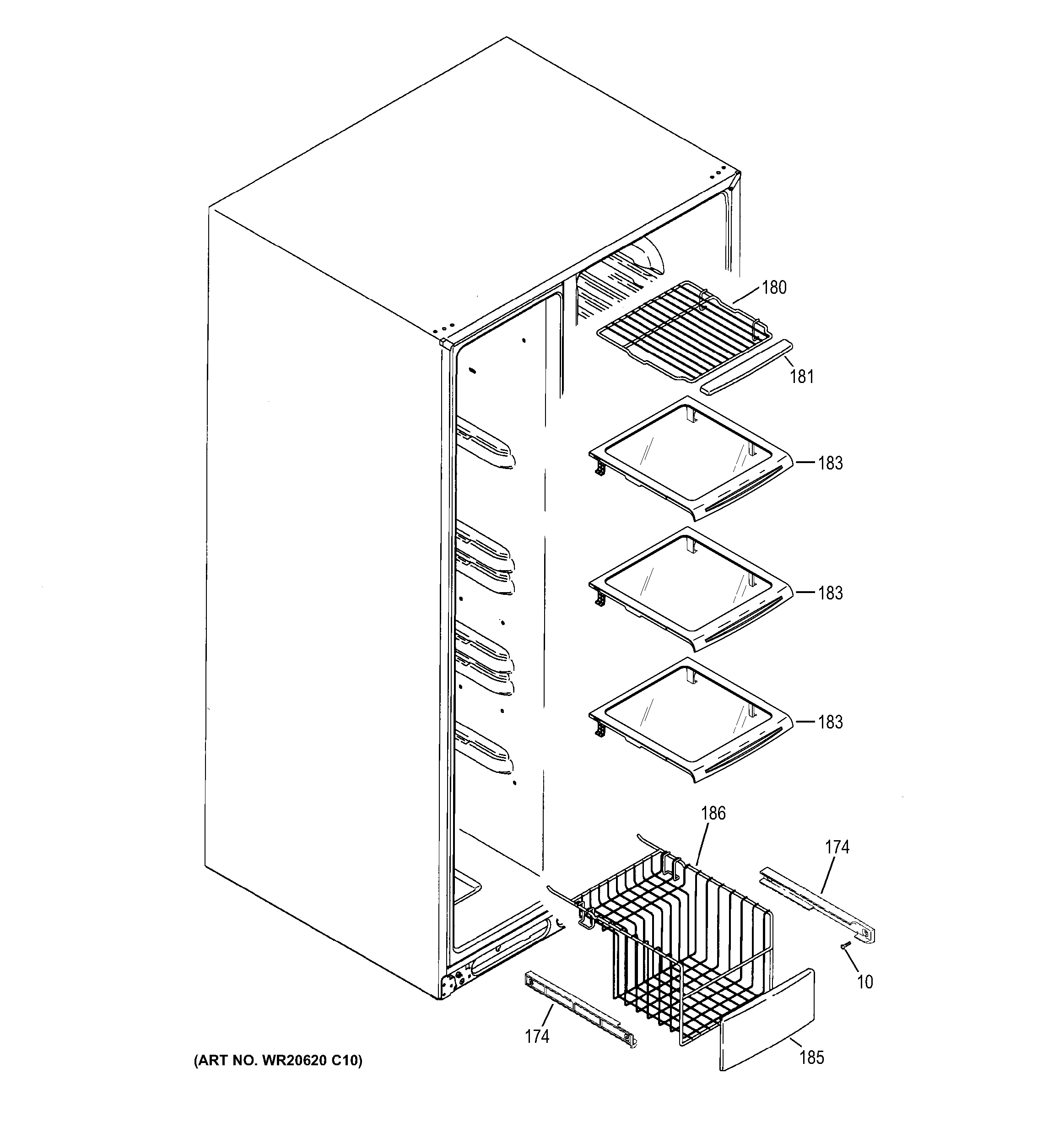 180

181

183

183

183

186

174

10

174

185

(ART NO. WR20620 C10)