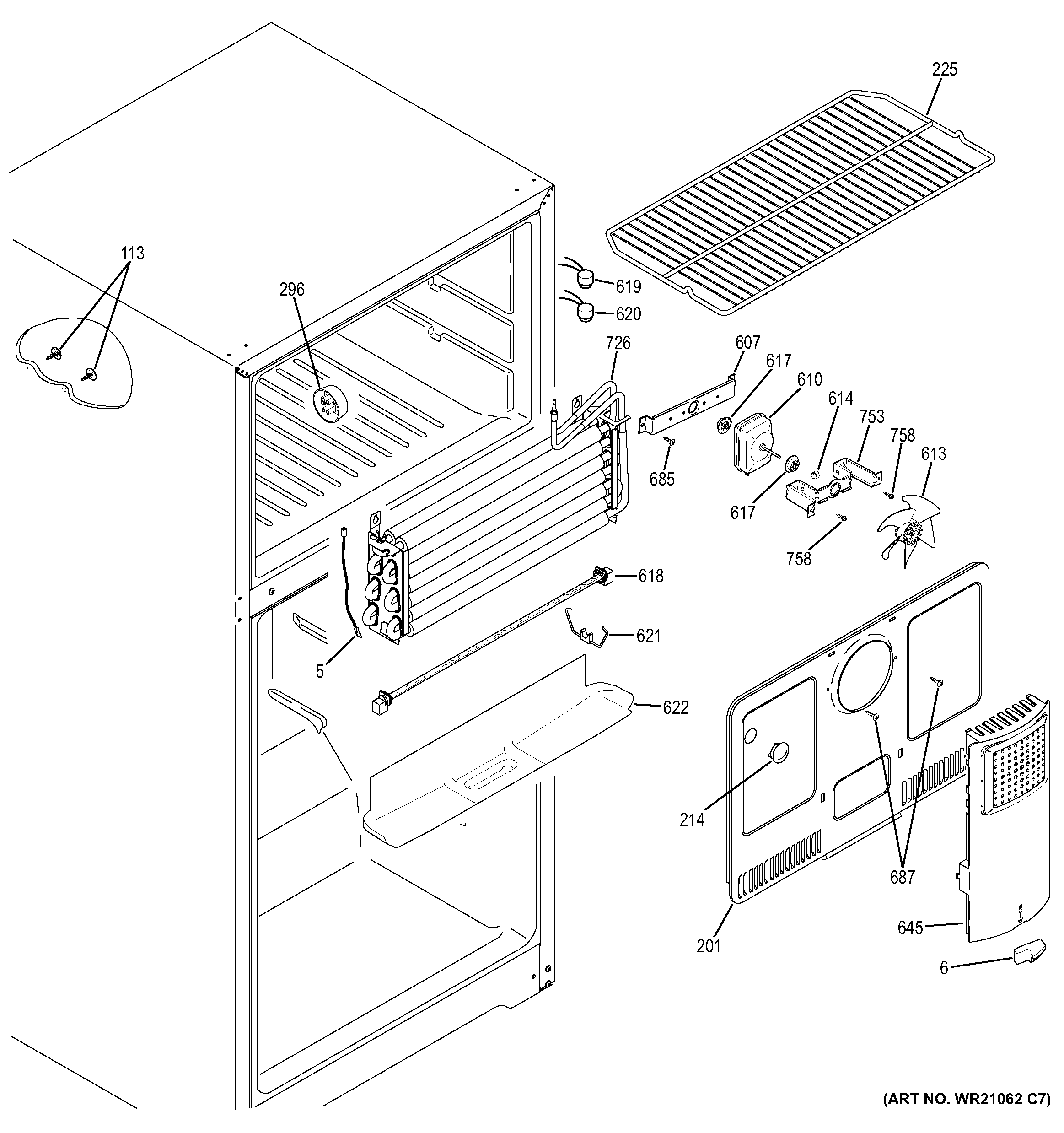 225
113
296
619
620
726
607
617
610
614
753
758
613
685
617
758
618
621
5
622
214
687
201
645
6
(ART NO. WR21062 C7)