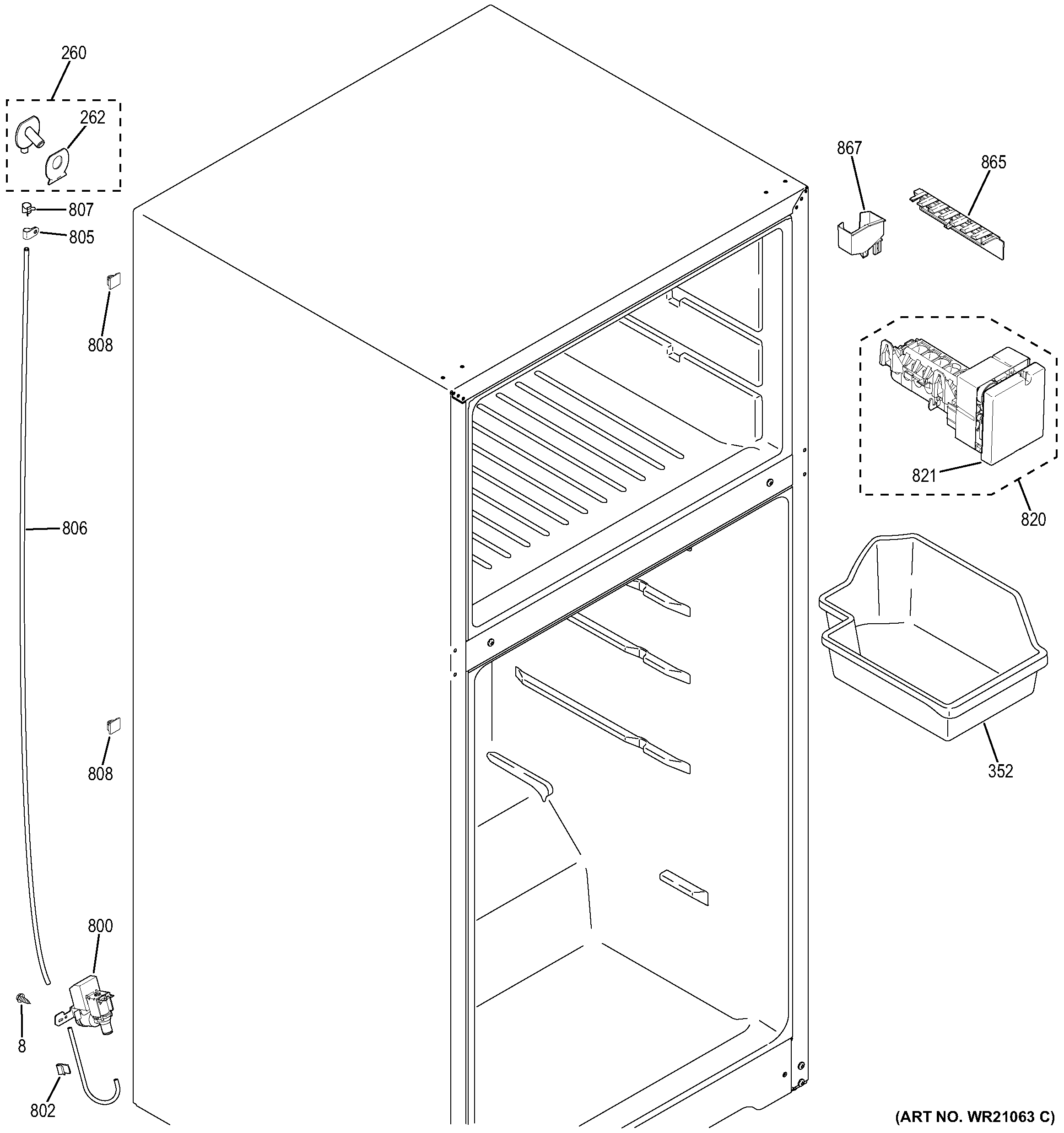 260
262
807
805
808
806
808
800
8
802
867
865
821
820
352
(ART NO. WR21063 C)