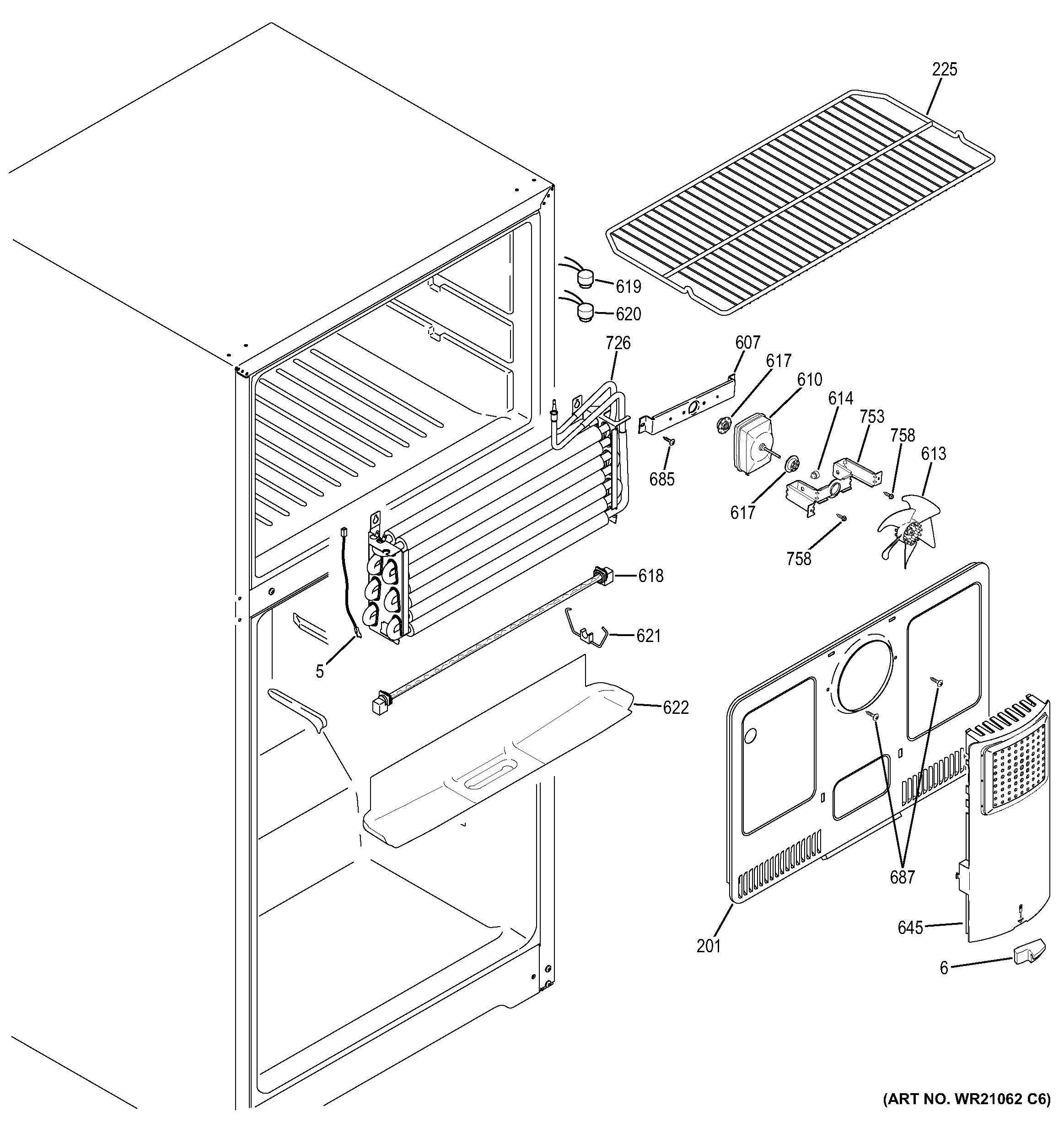 225

619

620

726

607

617

610

614

753

758

613

685

617

758

618

621

5

622

687

201

645

6

(ART NO. WR21062 C6)