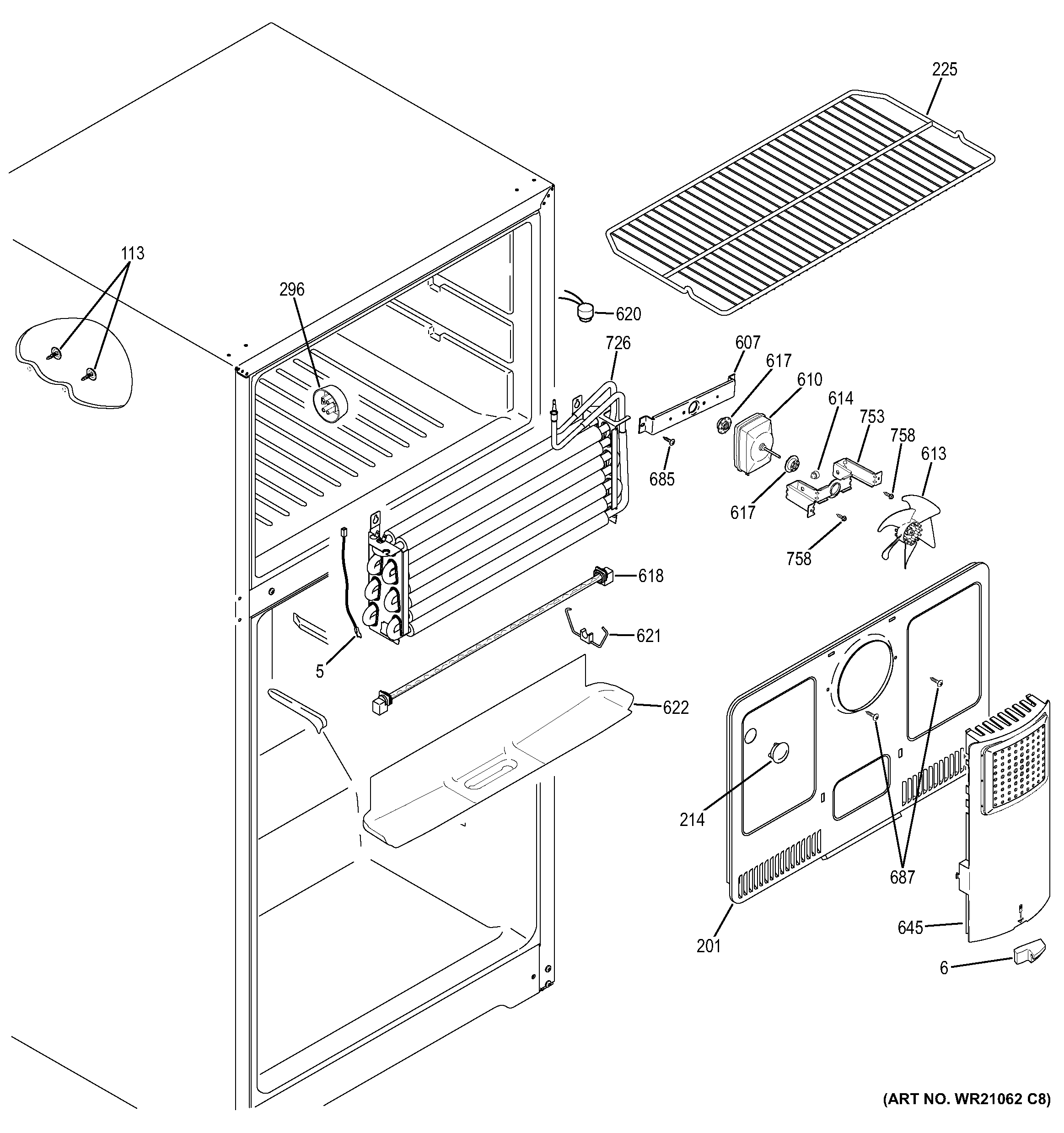 225

113

296

620

726

607

617

610

614

753

758

613

685

617

758

618

621

5

622

214

687

201

645

6

(ART NO. WR21062 C8)