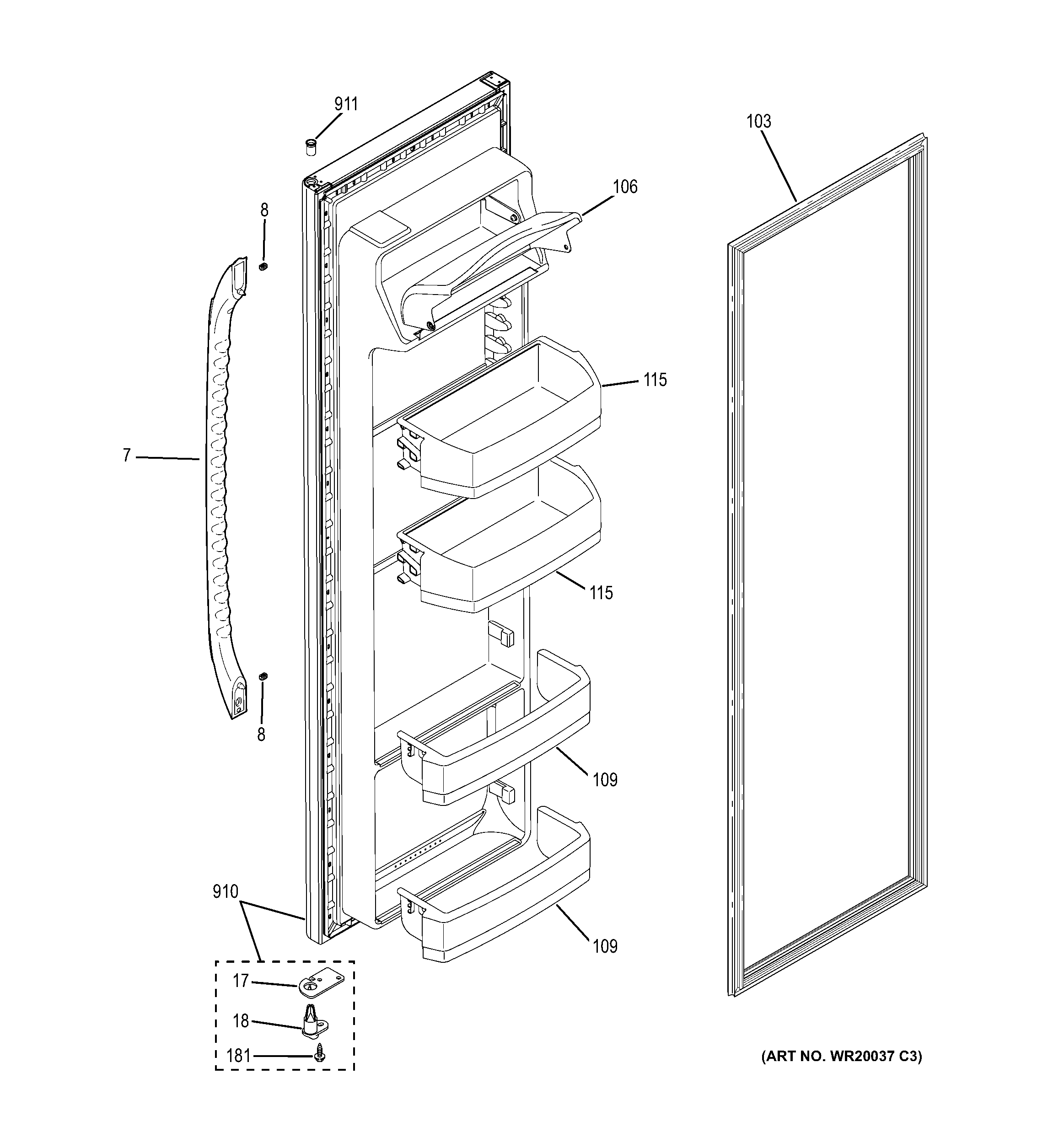 911
103
106
8
115
7
115
8
109
910
109
17
18
181
(ART NO. WR20037 C3)