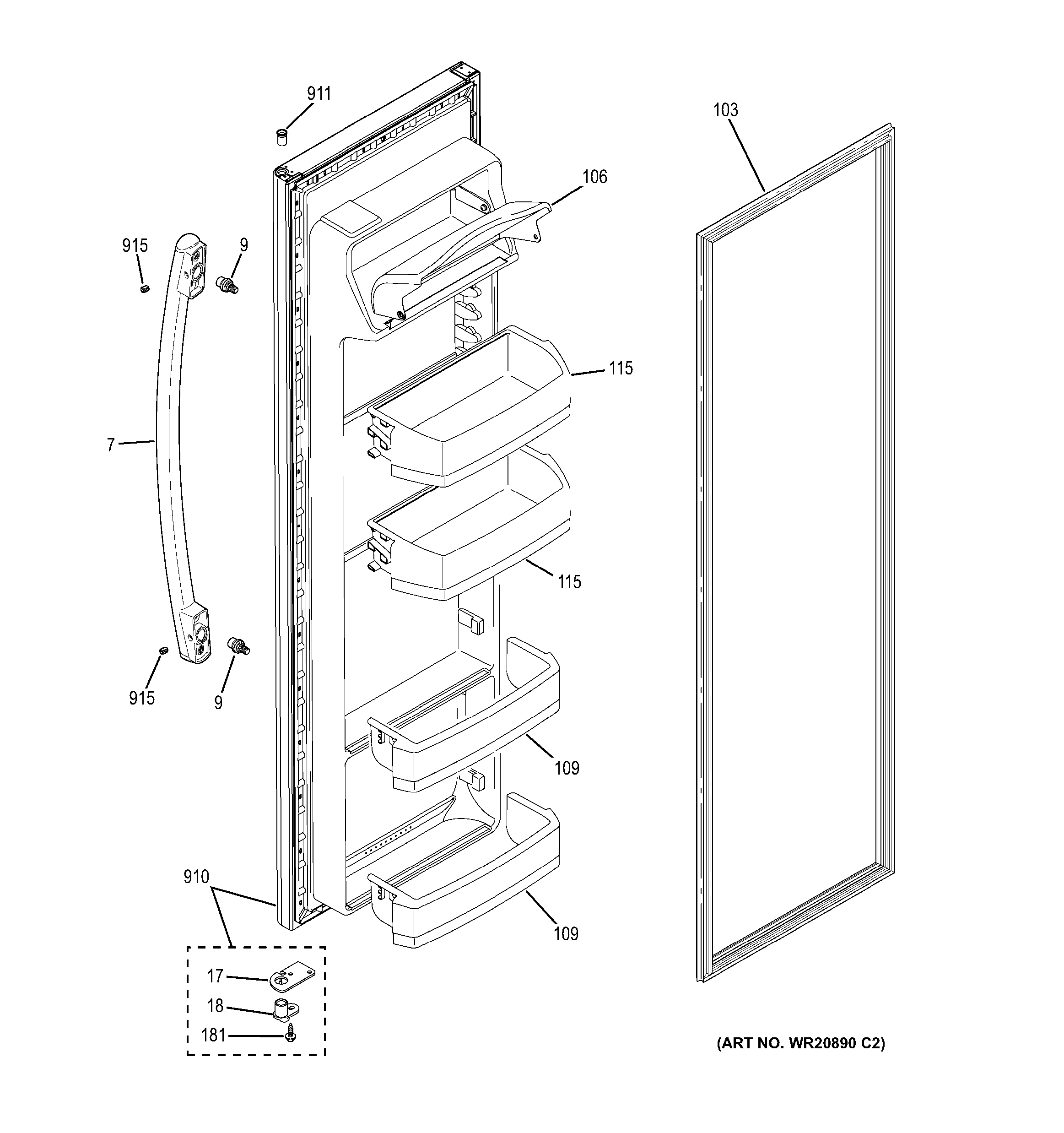 911

103

106

915

9

115

7

115

915

9

109

910

109

17

18

181

(ART NO. WR20890 C2)