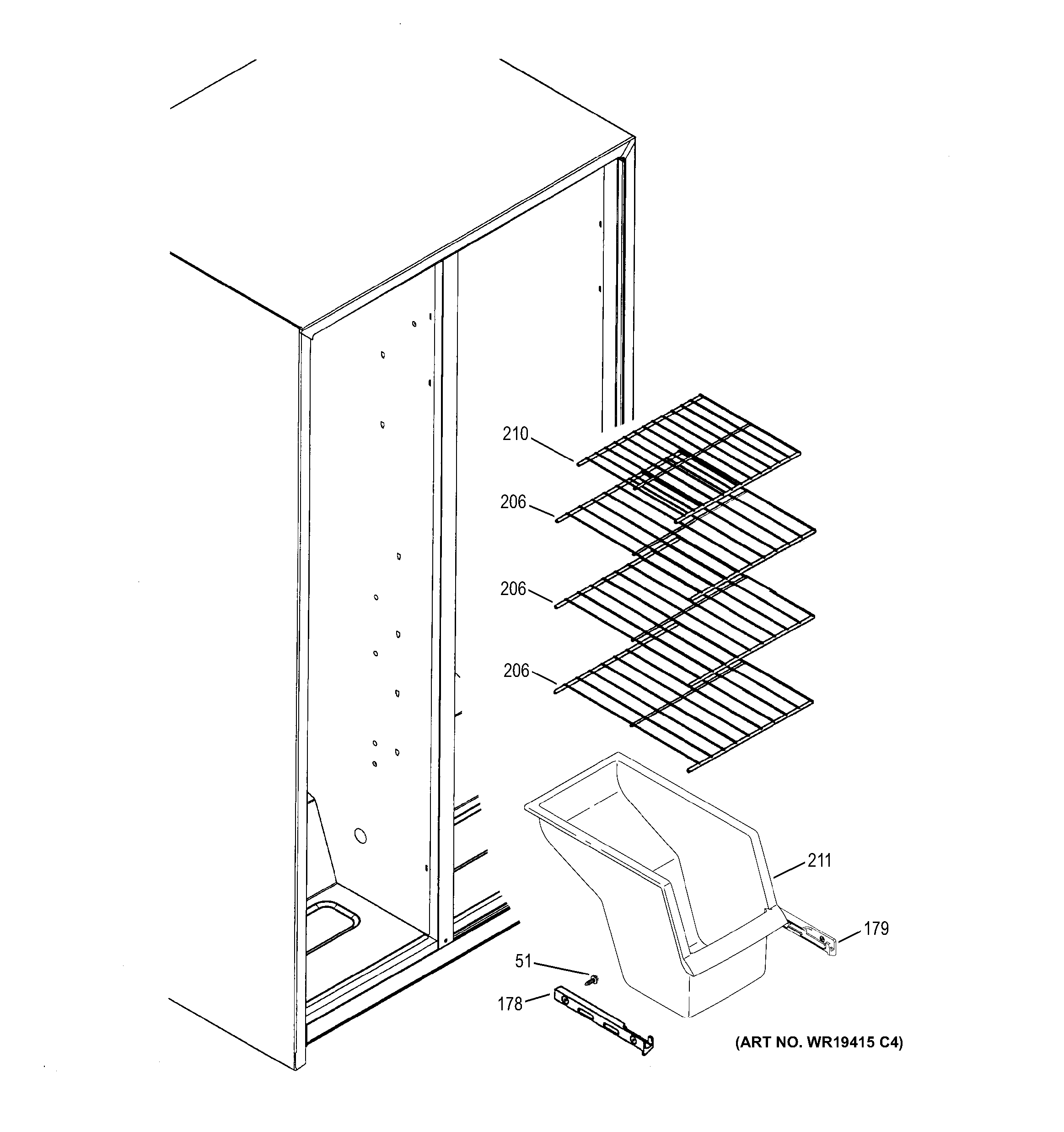 210
206
206
206
211
179
51
178
(ART NO. WR19415 C4)